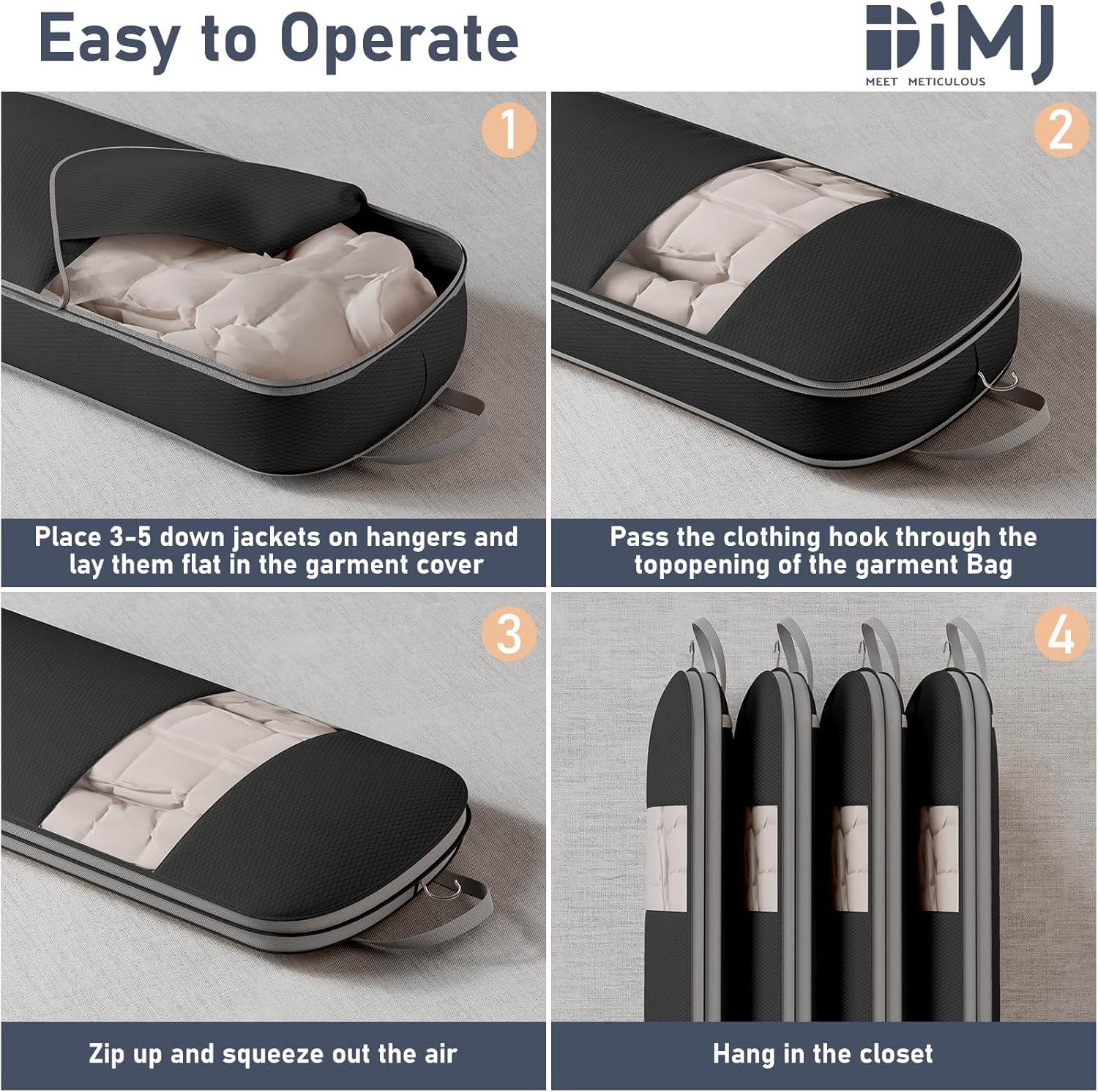 Easy to Operate

DiMJ
MEET METICULOUS

1

Place 3-5 down jackets on hangers and lay them flat in the garment cover

2

Pass the clothing hook through the topopening of the garment Bag

3

Zip up and squeeze out the air

4

Hang in the closet