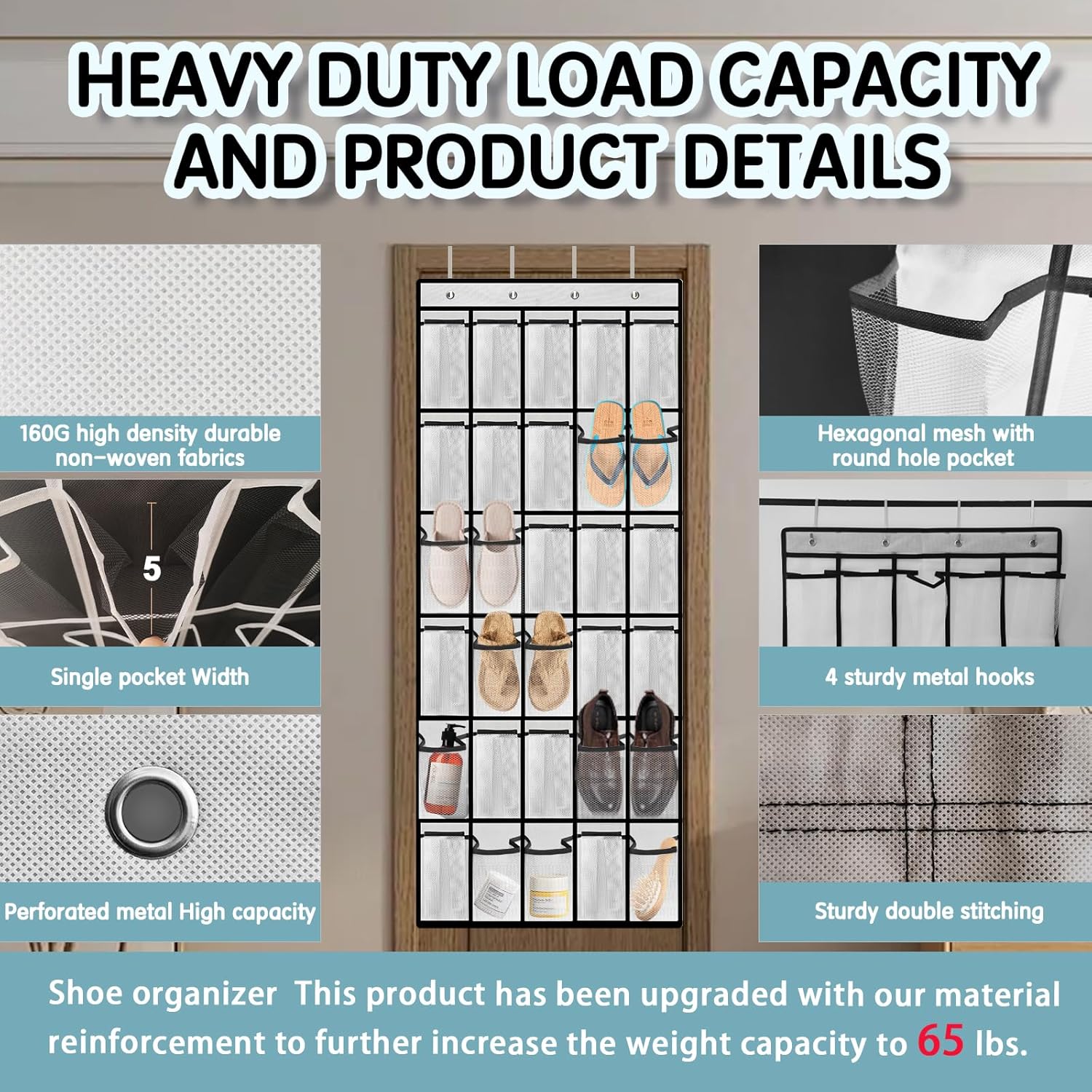 HEAVY DUTY LOAD CAPACITY AND PRODUCT DETAILS

160G high density durable non-woven fabrics

5

Single pocket Width

Perforated metal High capacity

Hexagonal mesh with round hole pocket

4 sturdy metal hooks

Sturdy double stitching

Shoe organizer This product has been upgraded with our material reinforcement to further increase the weight capacity to 65 lbs.