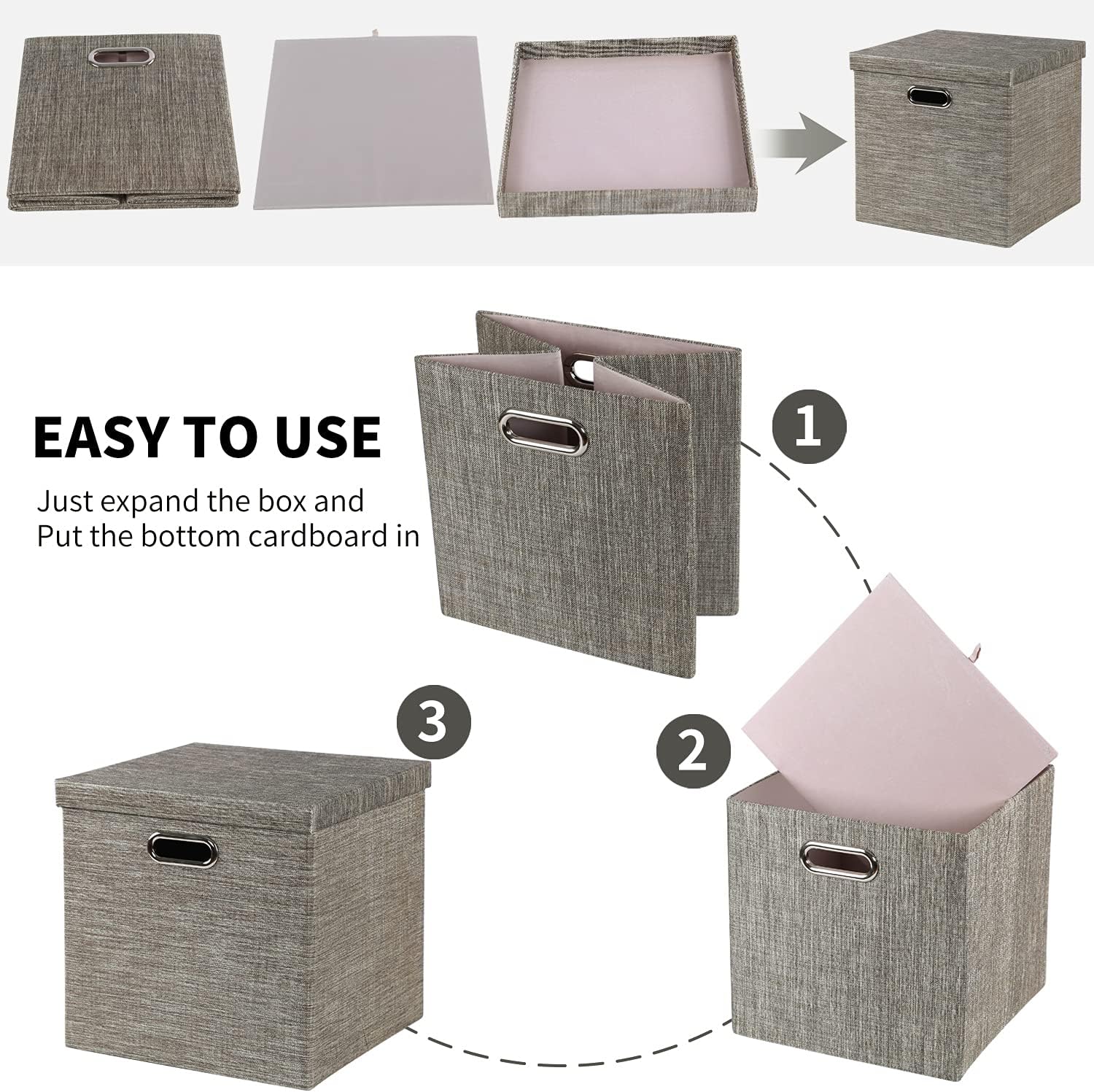 EASY TO USE

Just expand the box and Put the bottom cardboard in

1

2

3