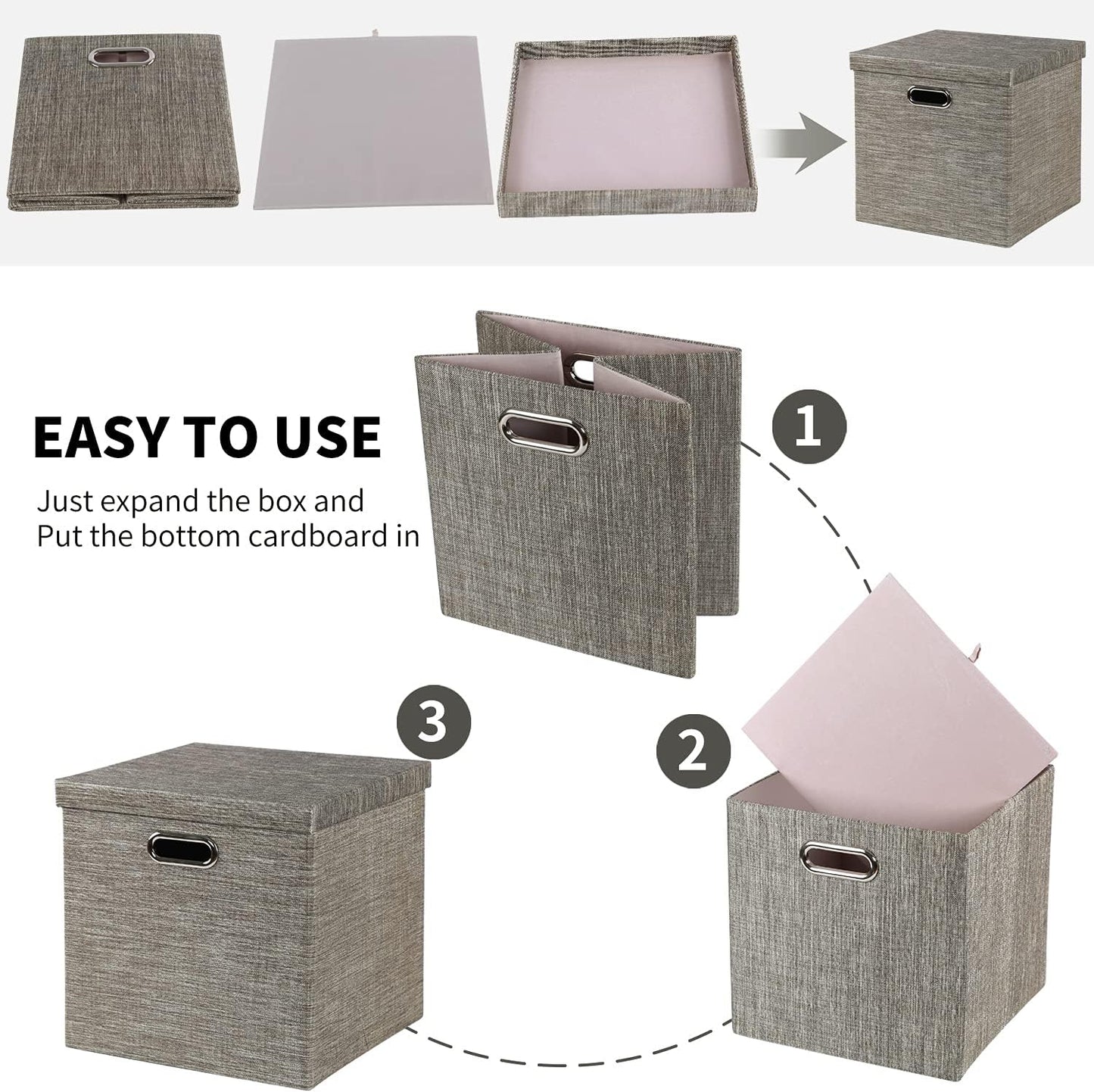 EASY TO USE

Just expand the box and Put the bottom cardboard in

1

2

3