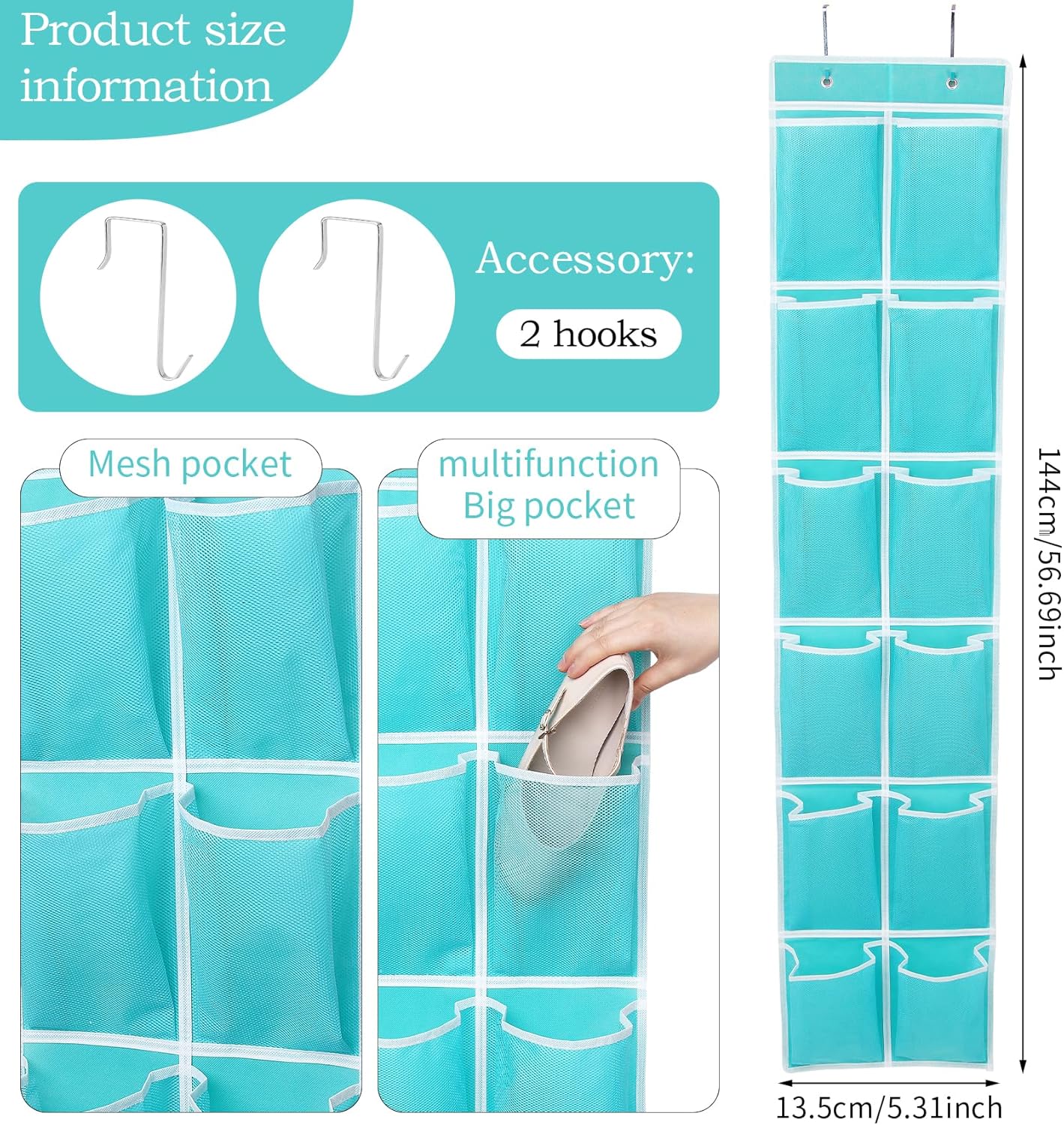 Product size information

Accessory:

2 hooks

Mesh pocket

multifunction Big pocket

144cm/56.69inch

13.5cm/5.31inch