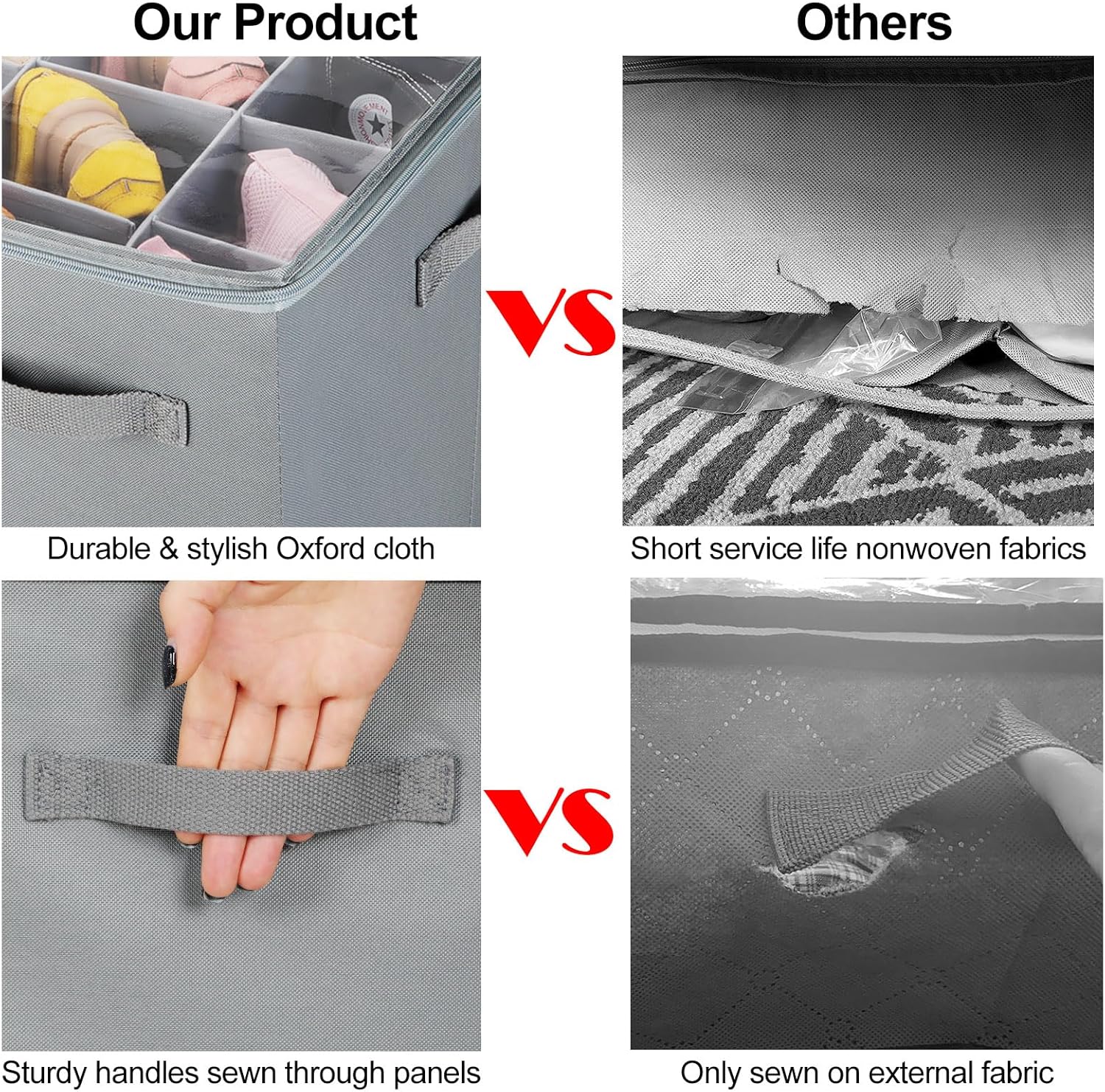 Our Product

Others

VS

Durable & stylish Oxford cloth

Short service life nonwoven fabrics

VS

Sturdy handles sewn through panels

Only sewn on external fabric