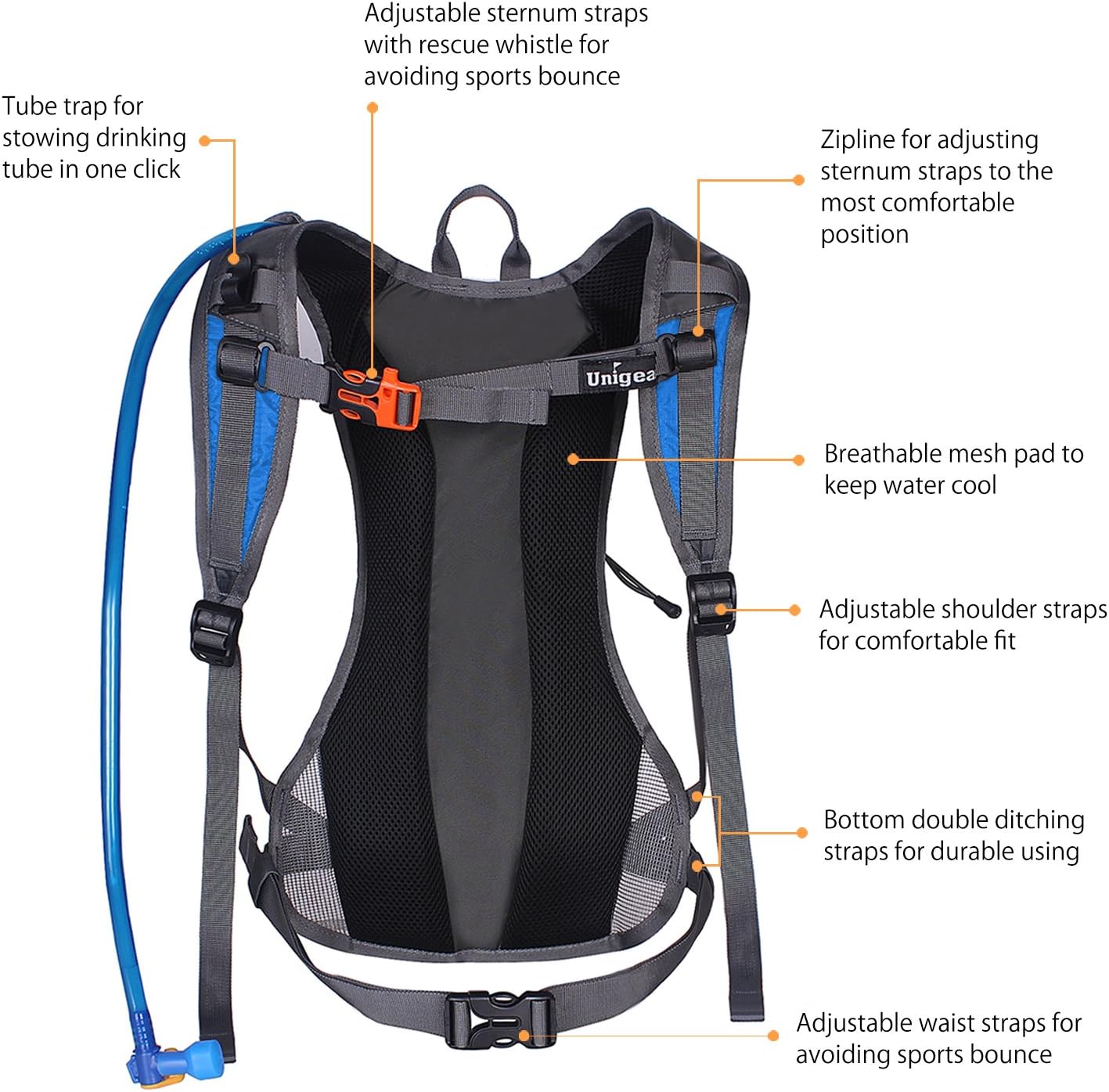 Adjustable sternum straps with rescue whistle for avoiding sports bounce

Tube trap for stowing drinking tube in one click

Zipline for adjusting sternum straps to the most comfortable position

Unigea

Breathable mesh pad to keep water cool

Adjustable shoulder straps for comfortable fit

Bottom double ditching straps for durable using

Adjustable waist straps for avoiding sports bounce