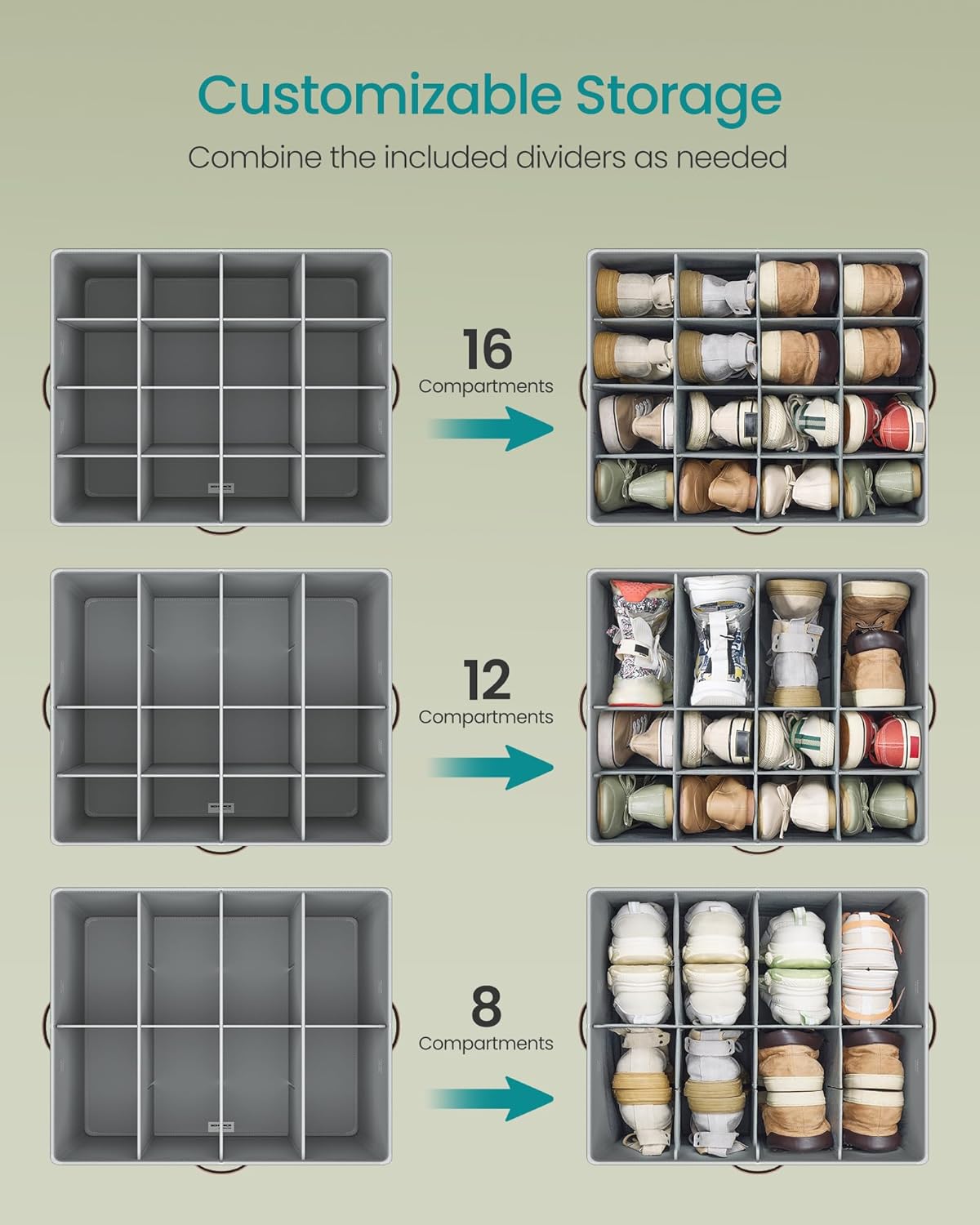 Customizable Storage

Combine the included dividers as needed

16
Compartments

12
Compartments

8
Compartments