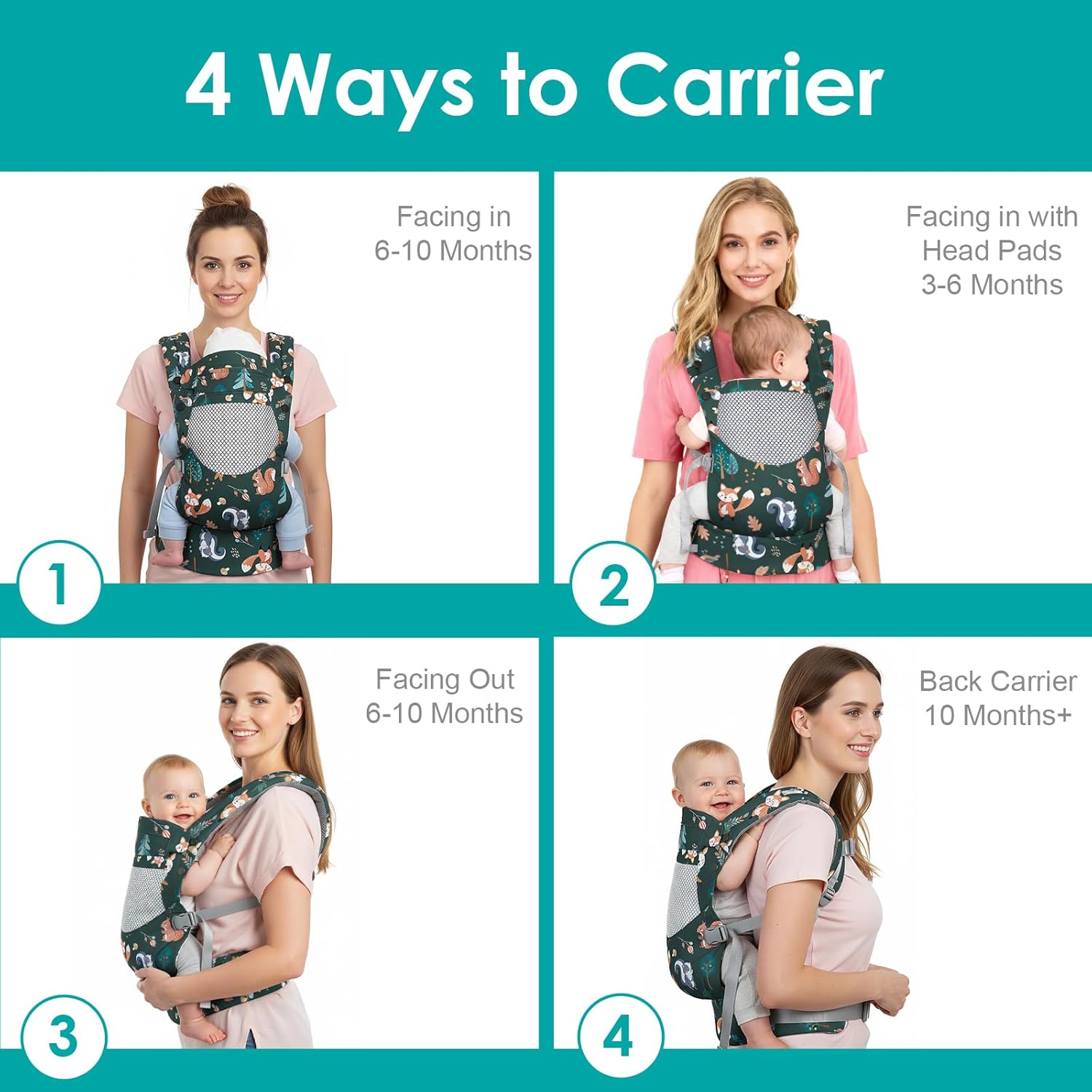 4 Ways to Carrier

Facing in
6-10 Months

1

Facing in with
Head Pads
3-6 Months

2

Facing Out
6-10 Months

3

Back Carrier
10 Months+

4