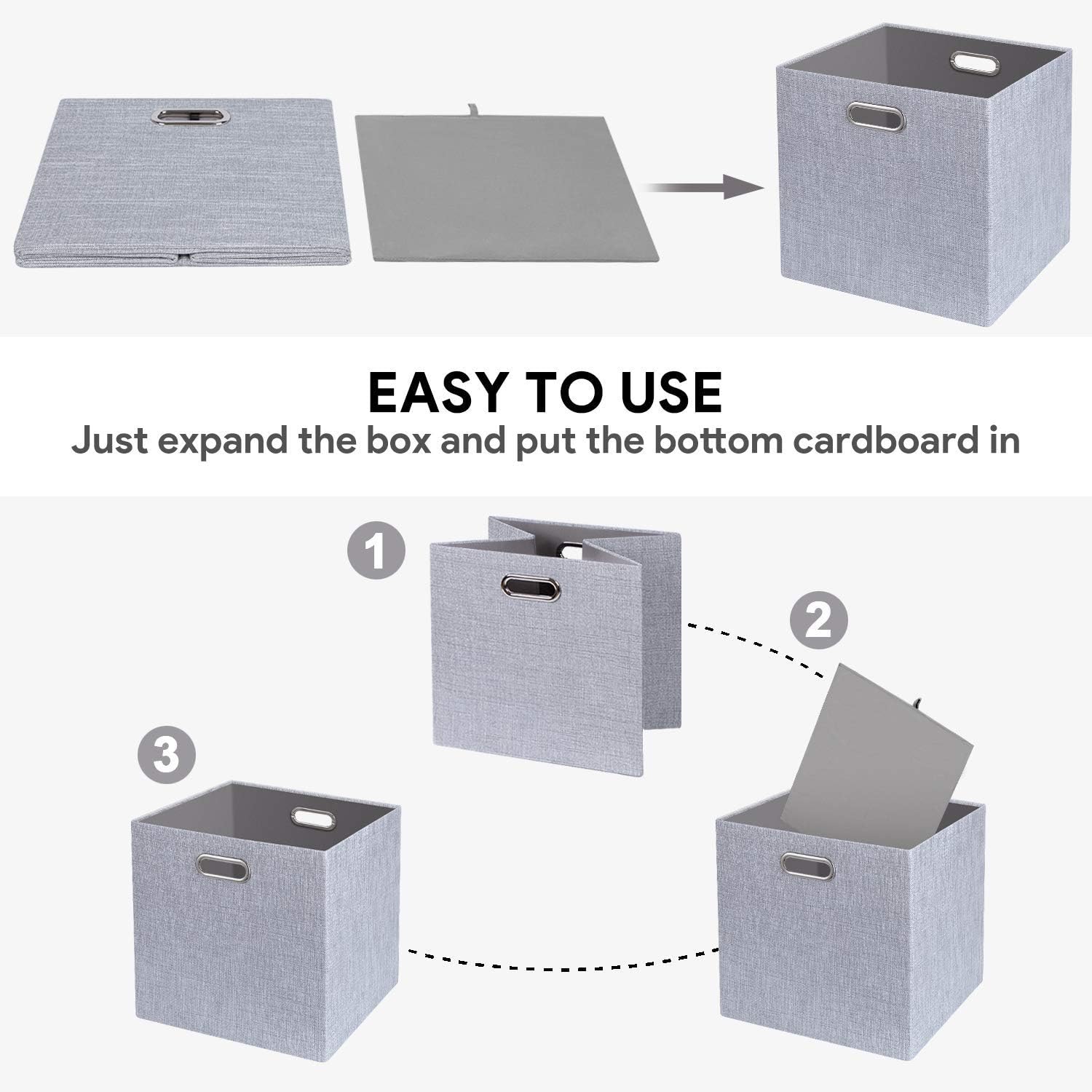 EASY TO USE
Just expand the box and put the bottom cardboard in

1

2

3