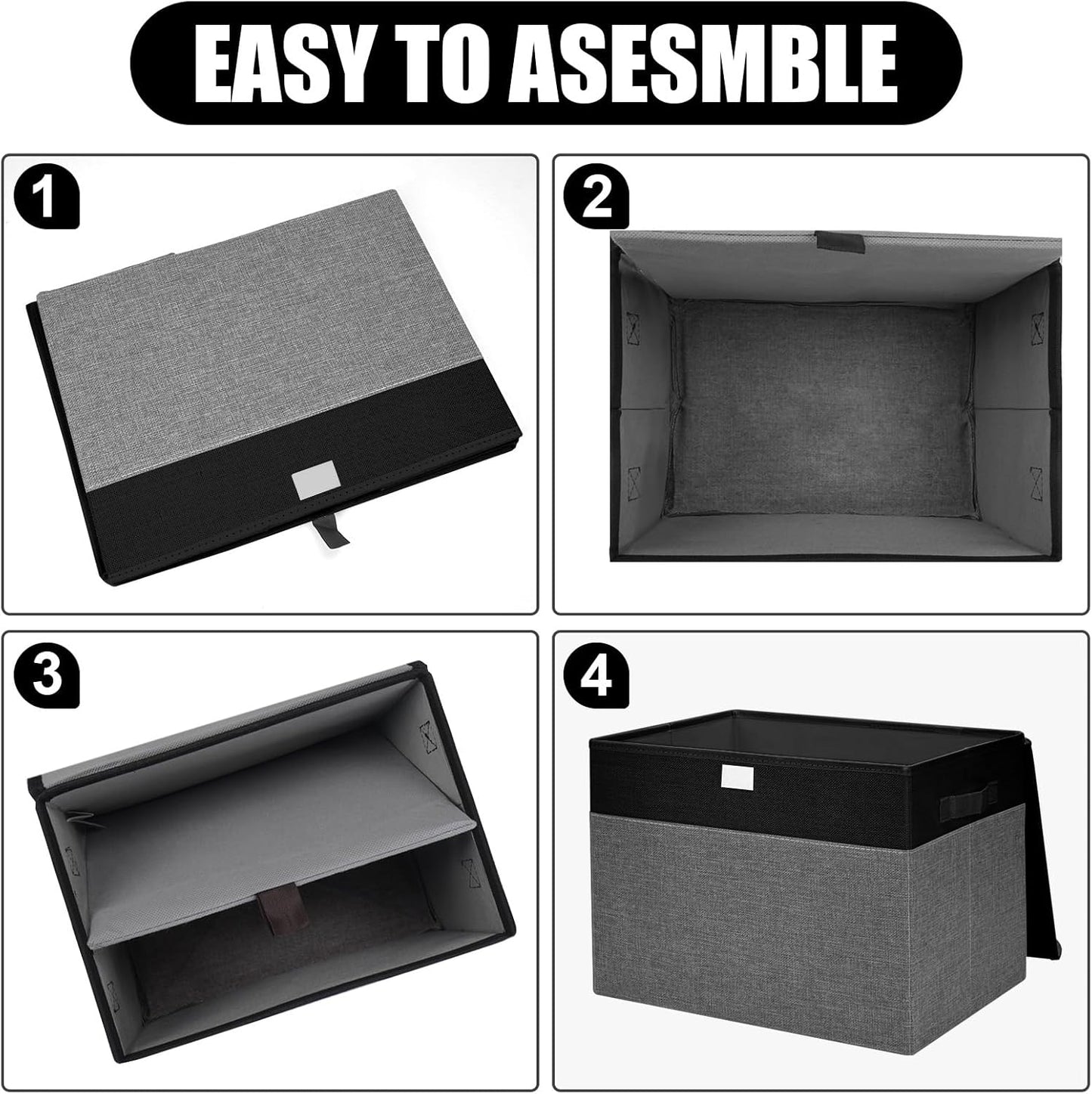 EASY TO ASESMBLE

1

2

3

4