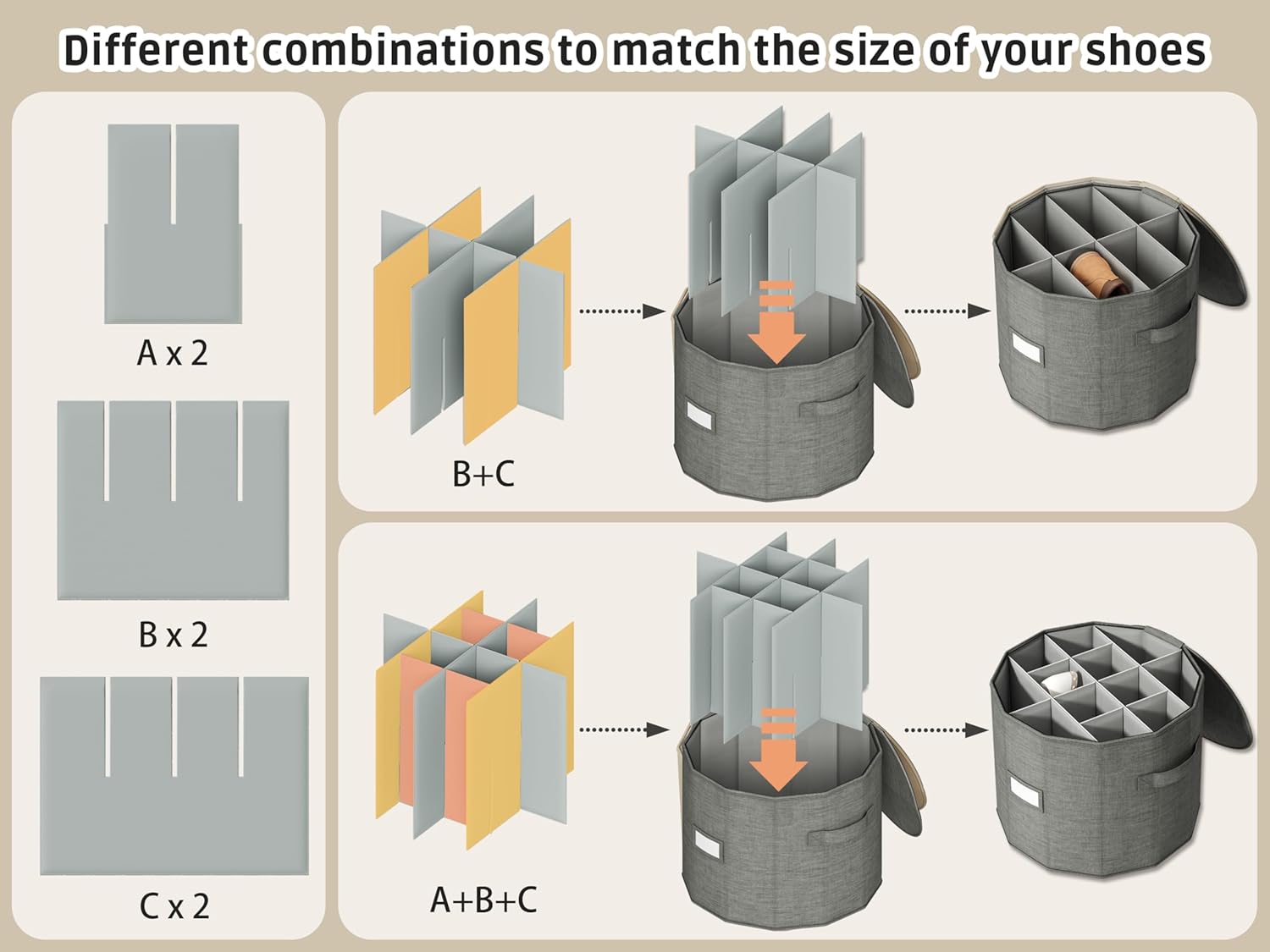 Different combinations to match the size of your shoes

A x 2

B x 2

C x 2

B+C

A+B+C