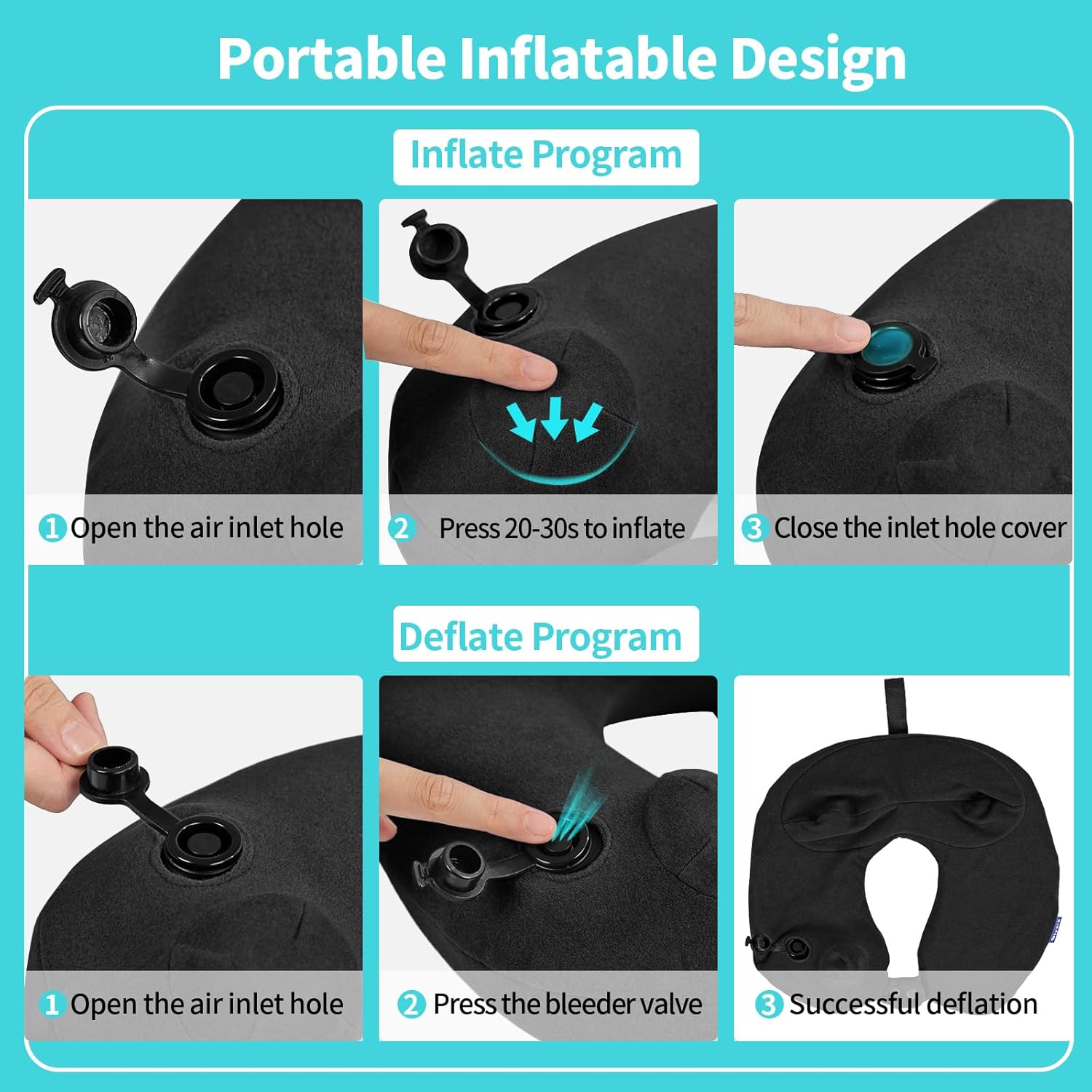 Portable Inflatable Design

Inflate Program

1 Open the air inlet hole

2 Press 20-30s to inflate

3 Close the inlet hole cover

Deflate Program

1 Open the air inlet hole

2 Press the bleeder valve

3 Successful deflation