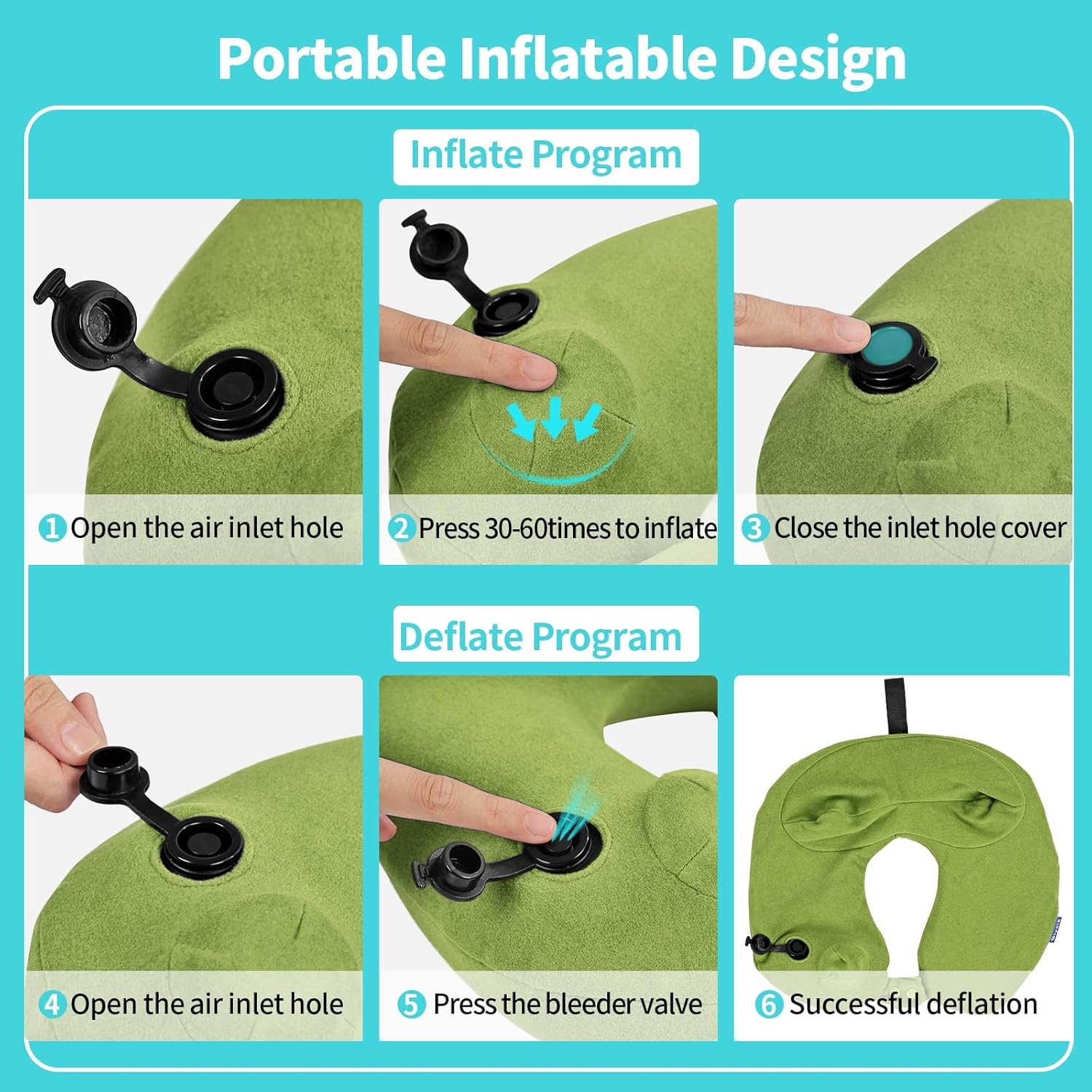 Portable Inflatable Design

Inflate Program

1 Open the air inlet hole

2 Press 30-60times to inflate

3 Close the inlet hole cover

Deflate Program

4 Open the air inlet hole

5 Press the bleeder valve

6 Successful deflation