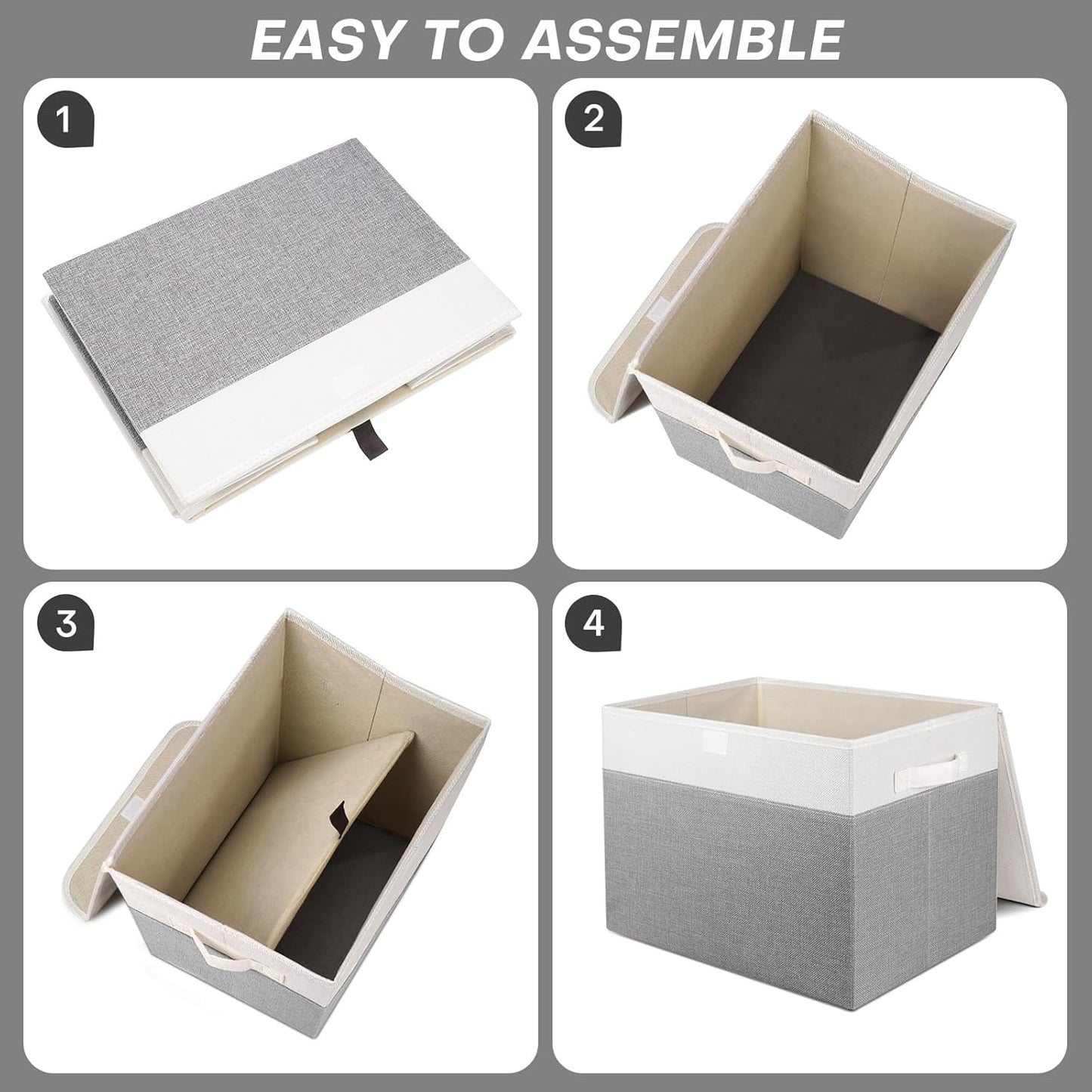 EASY TO ASSEMBLE

1

2

3

4