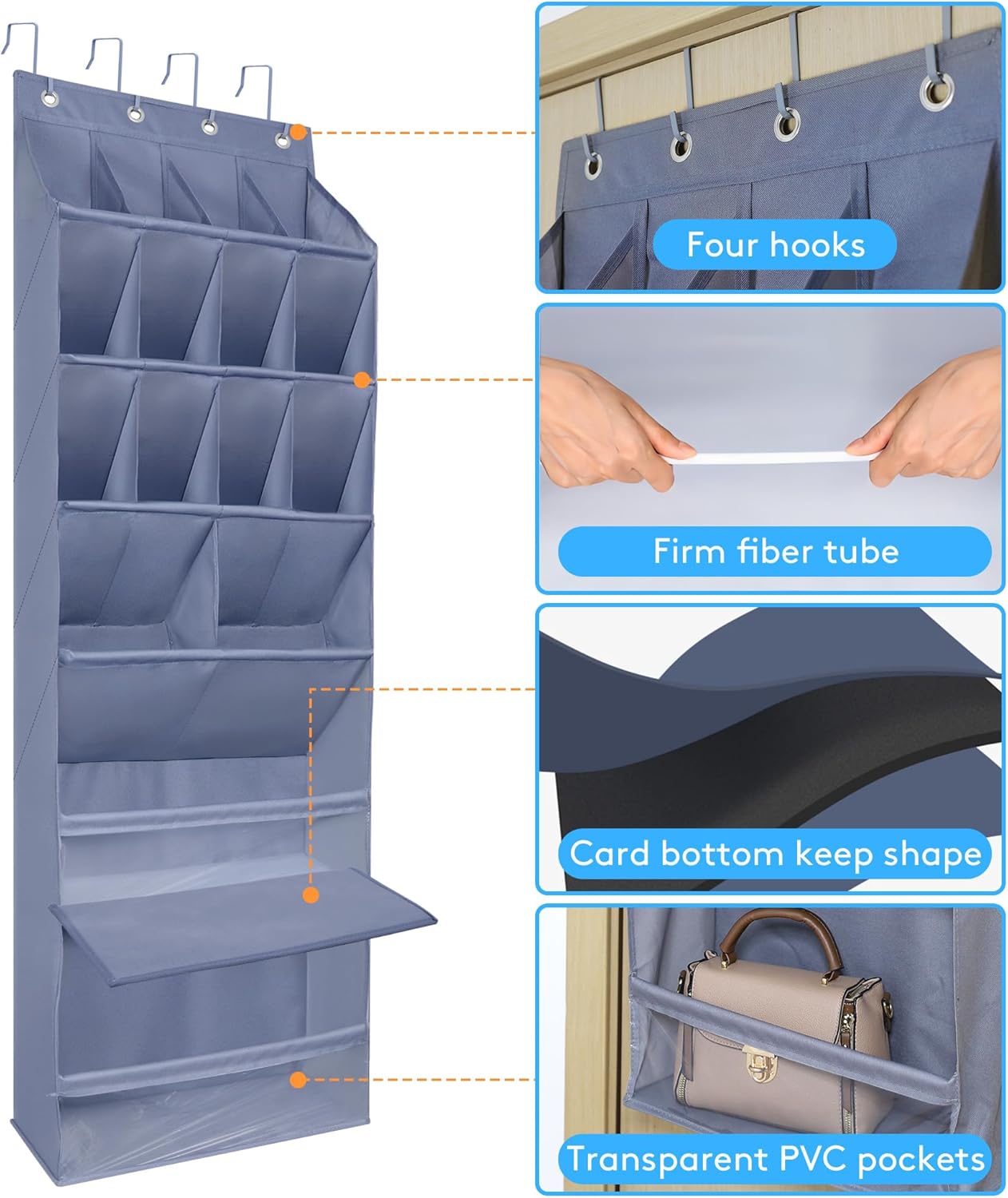 Four hooks

Firm fiber tube

Card bottom keep shape

Transparent PVC pockets