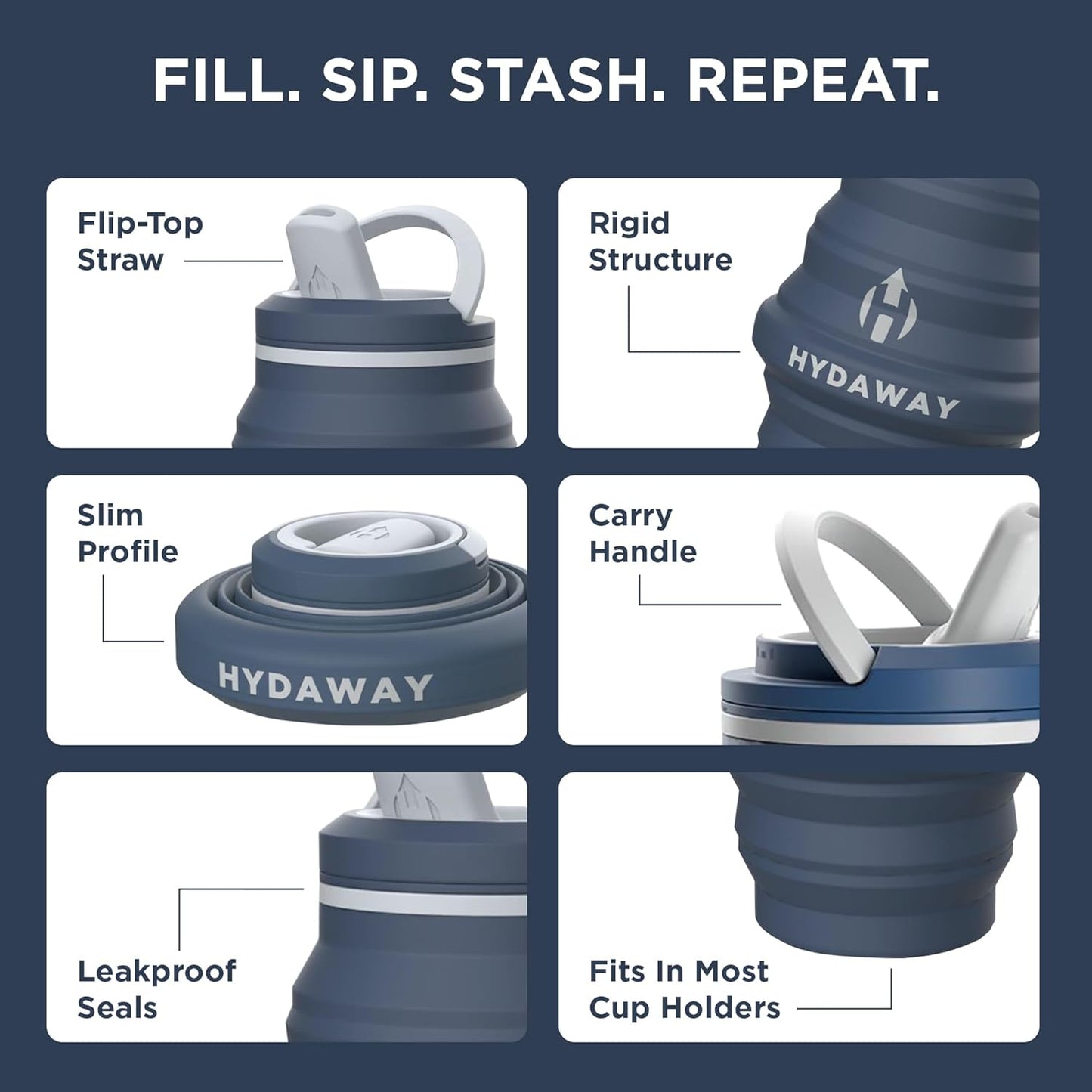 FILL. SIP. STASH. REPEAT.

Flip-Top Straw

Rigid Structure

HYDAWAY

Slim Profile

HYDAWAY

Carry Handle

Leakproof Seals

Fits In Most Cup Holders