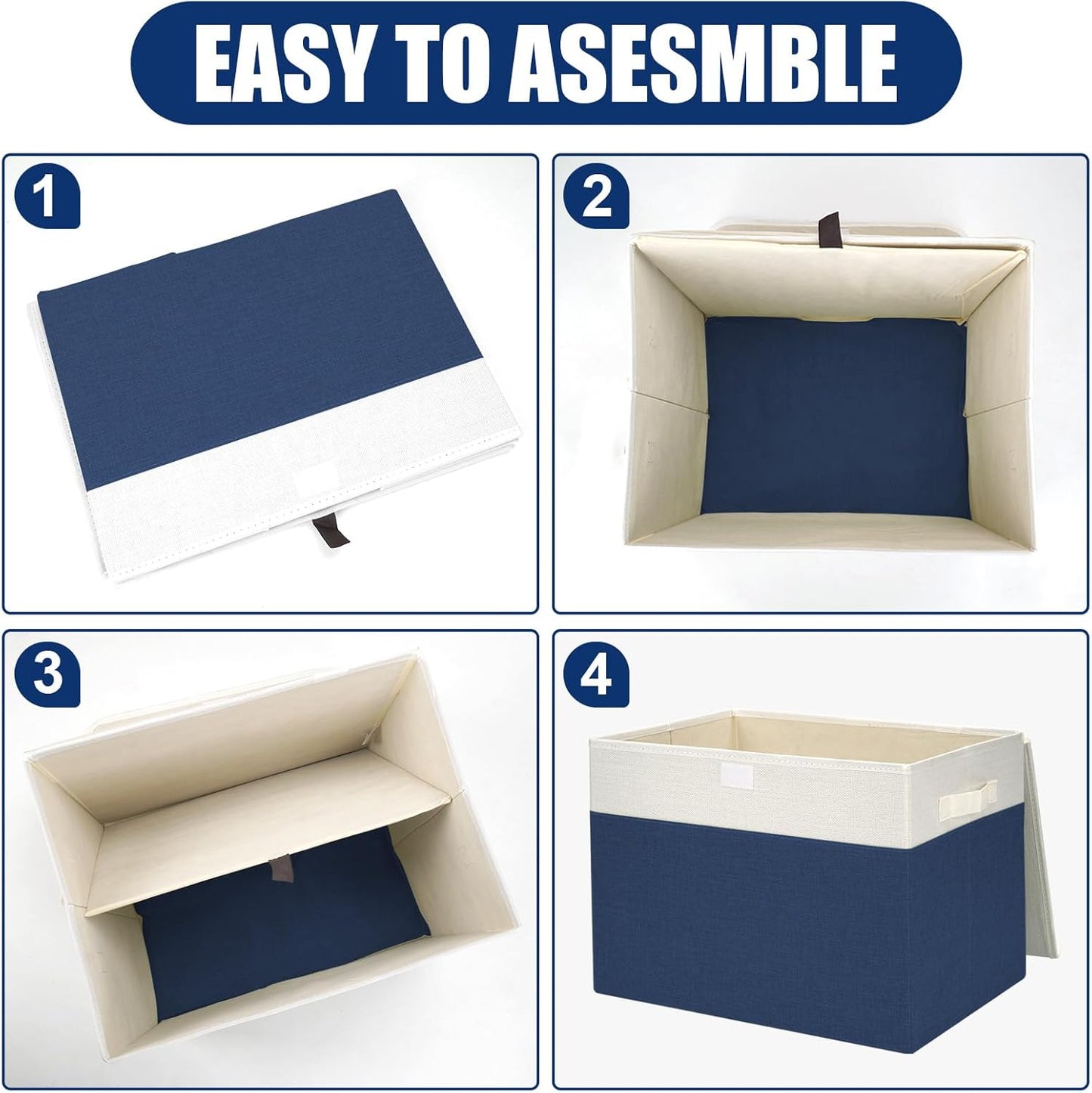 EASY TO ASESMBLE

1

2

3

4