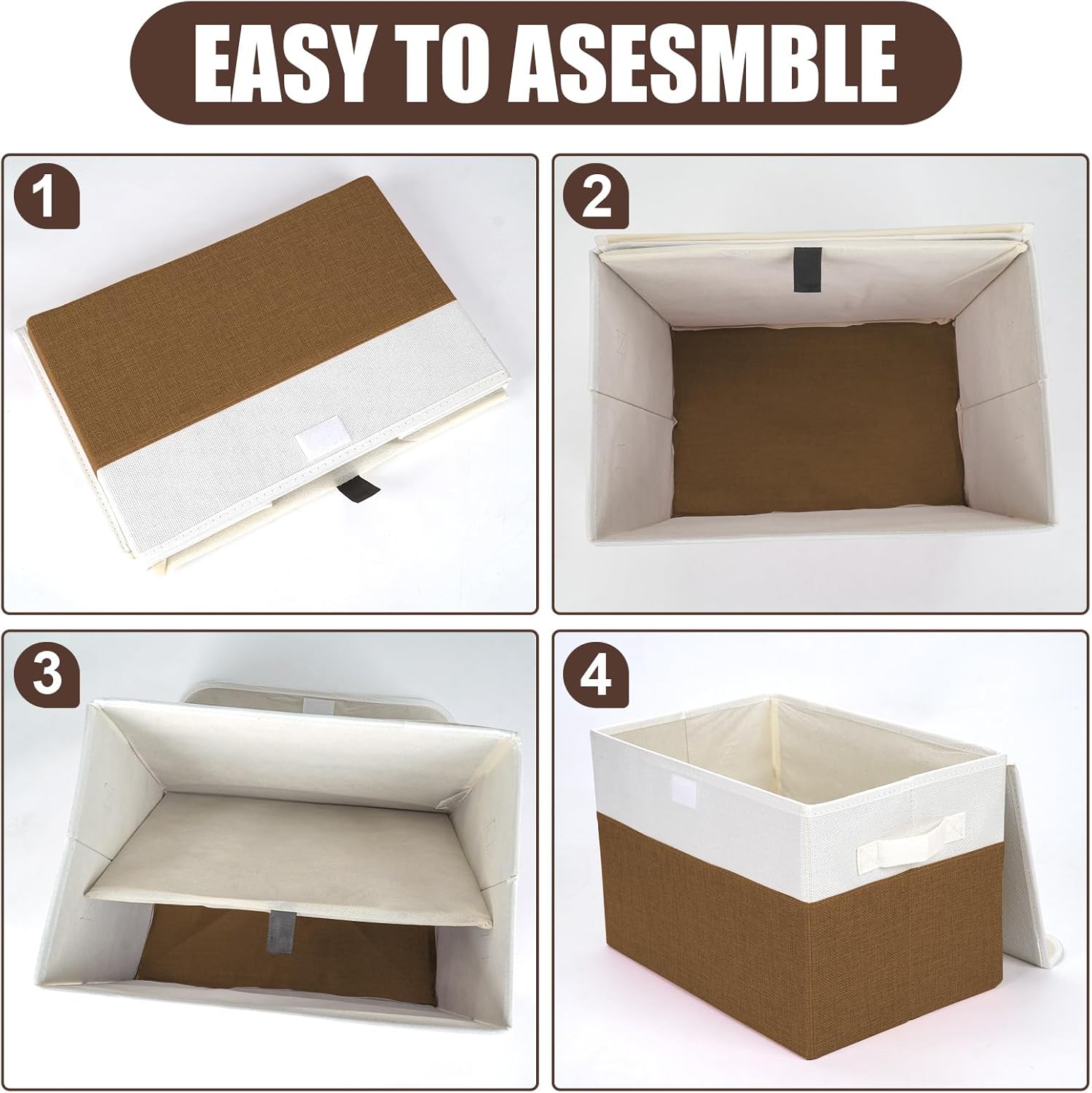 EASY TO ASESMBLE

1

2

3

4