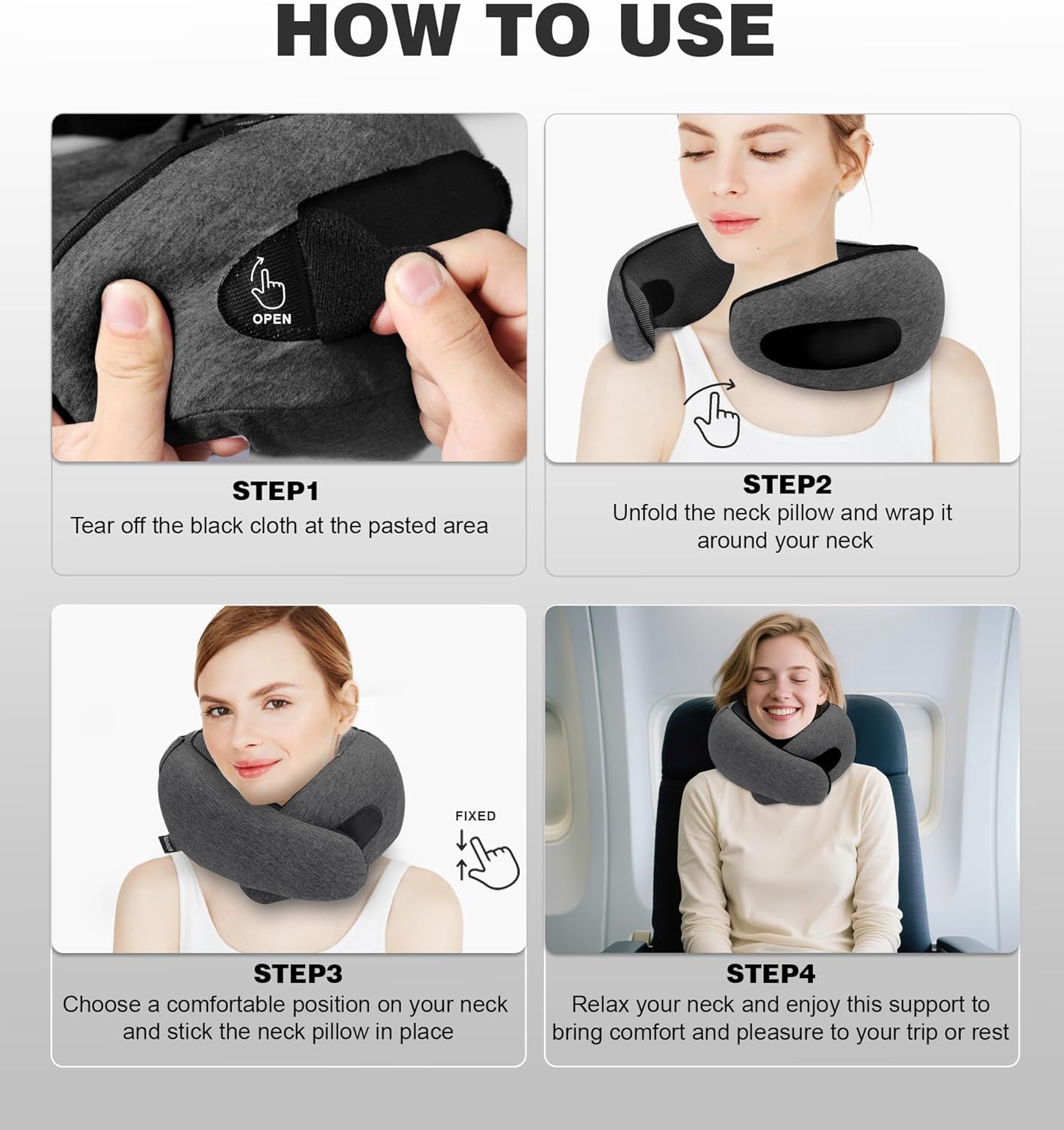 HOW TO USE

OPEN

STEP1
Tear off the black cloth at the pasted area

STEP2
Unfold the neck pillow and wrap it around your neck

FIXED

STEP3
Choose a comfortable position on your neck and stick the neck pillow in place

STEP4
Relax your neck and enjoy this support to bring comfort and pleasure to your trip or rest