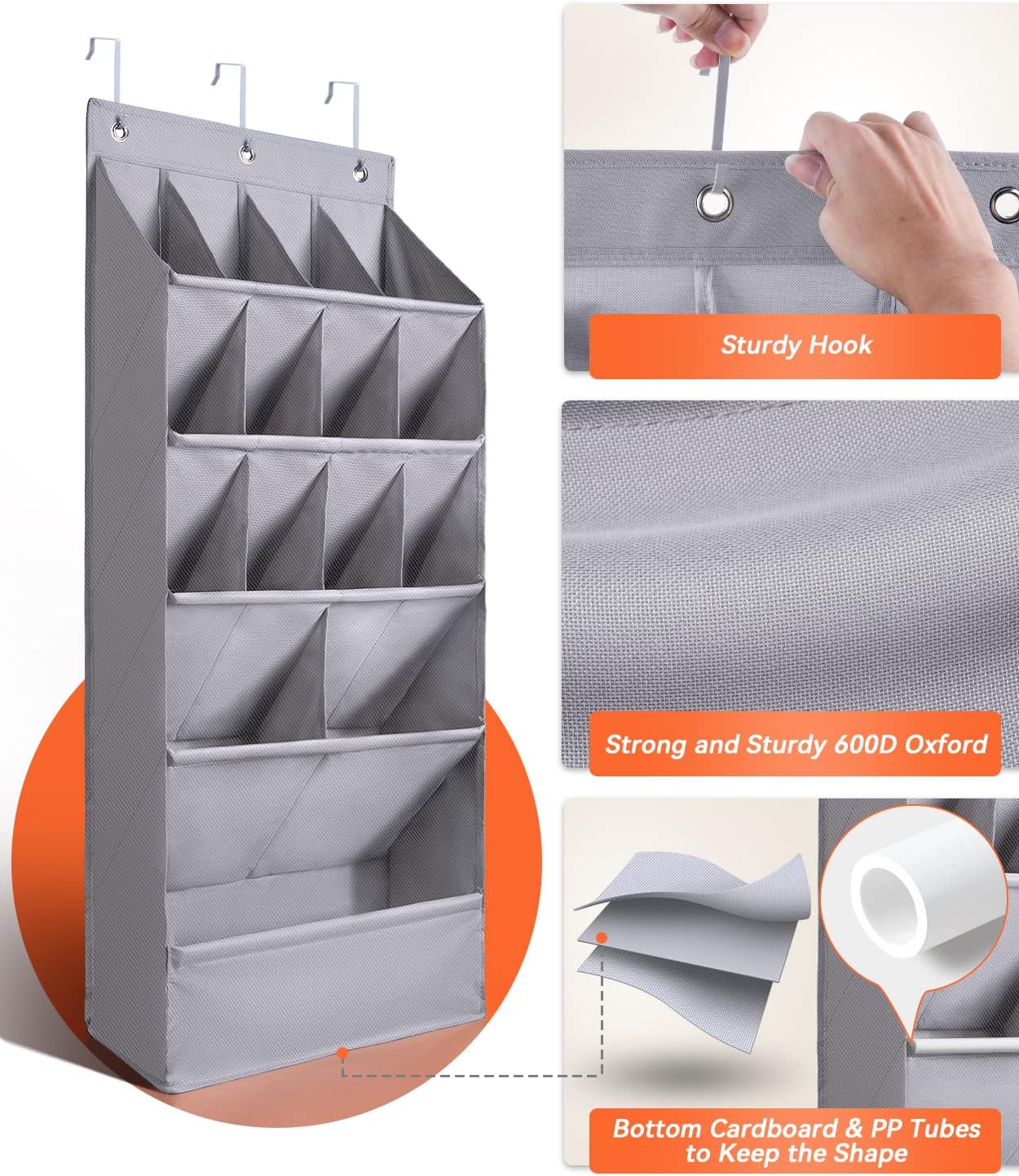 Sturdy Hook

Strong and Sturdy 600D Oxford

Bottom Cardboard & PP Tubes to Keep the Shape