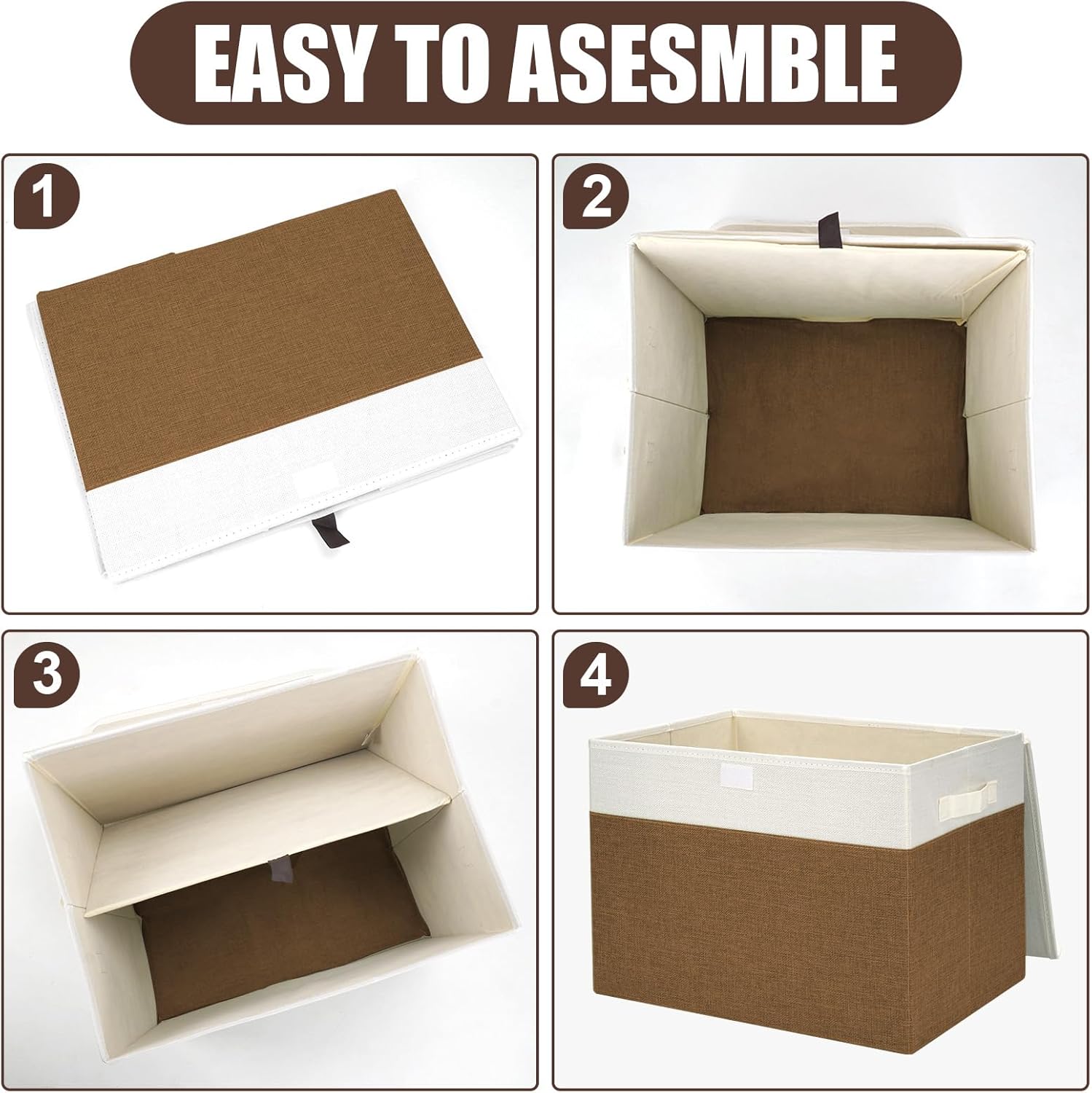 EASY TO ASESMBLE

1

2

3

4