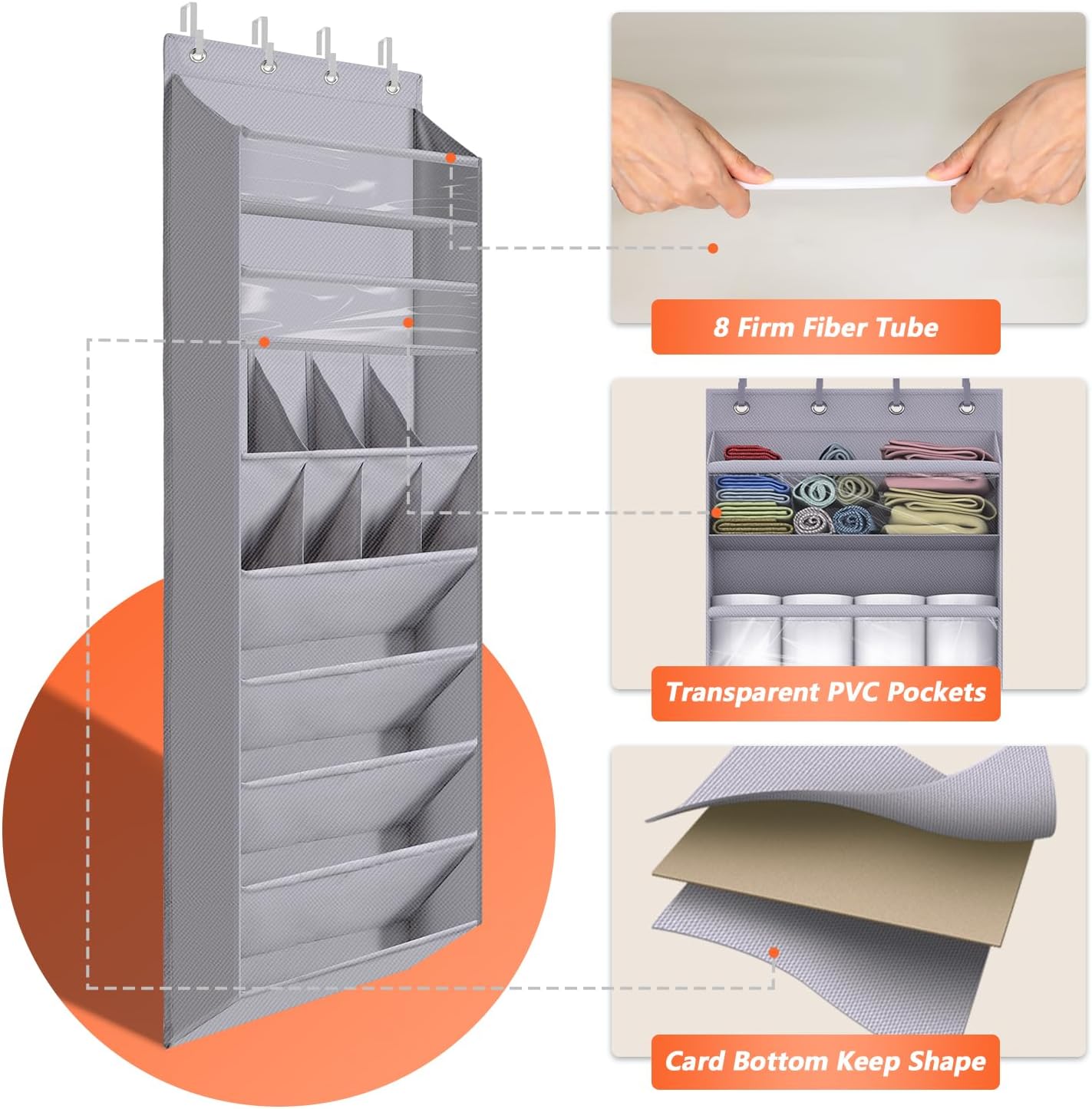 8 Firm Fiber Tube

Transparent PVC Pockets

Card Bottom Keep Shape