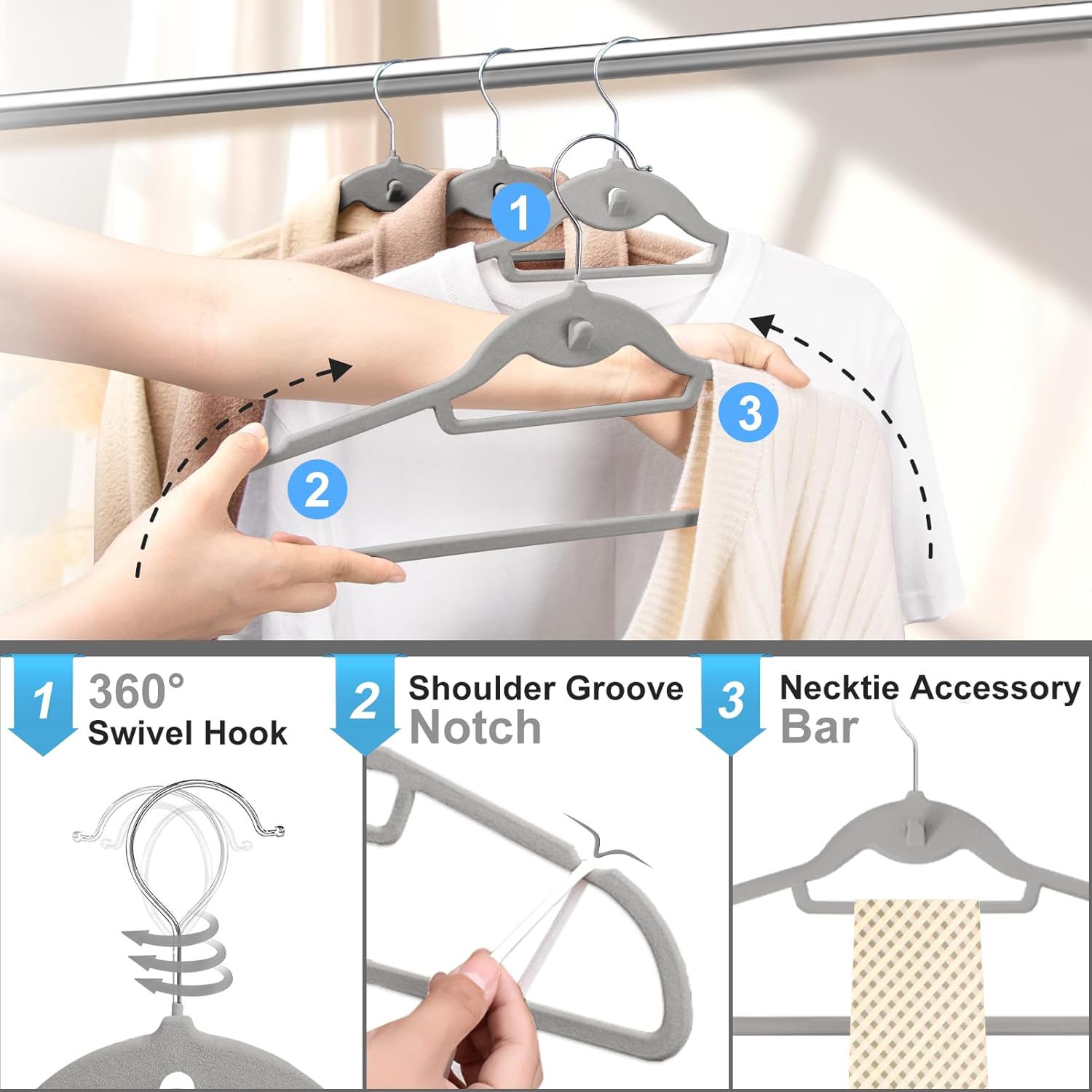 1

3

2

1 360° Swivel Hook

2 Shoulder Groove Notch

3 Necktie Accessory Bar