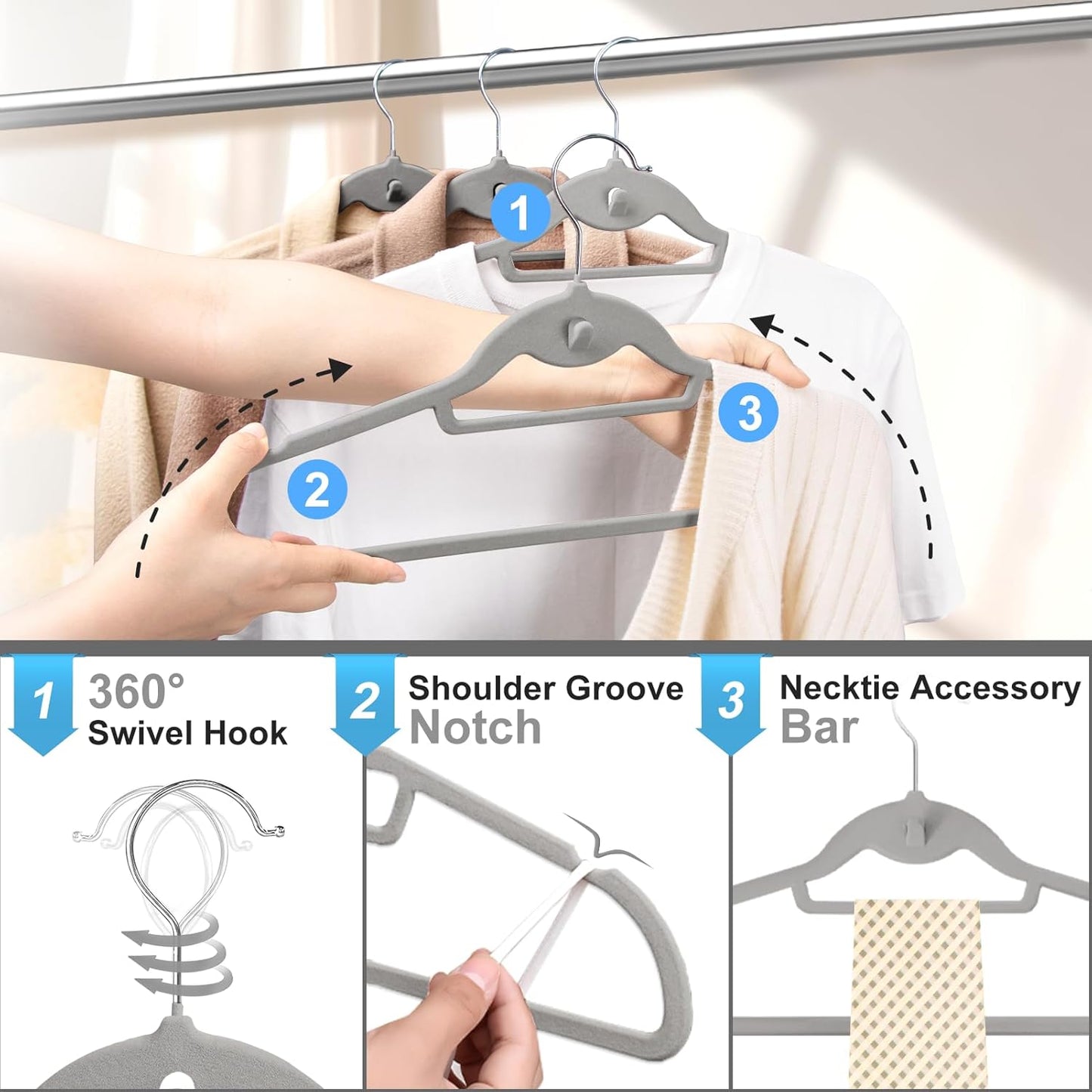 1

2

3

1 360° Swivel Hook

2 Shoulder Groove Notch

3 Necktie Accessory Bar