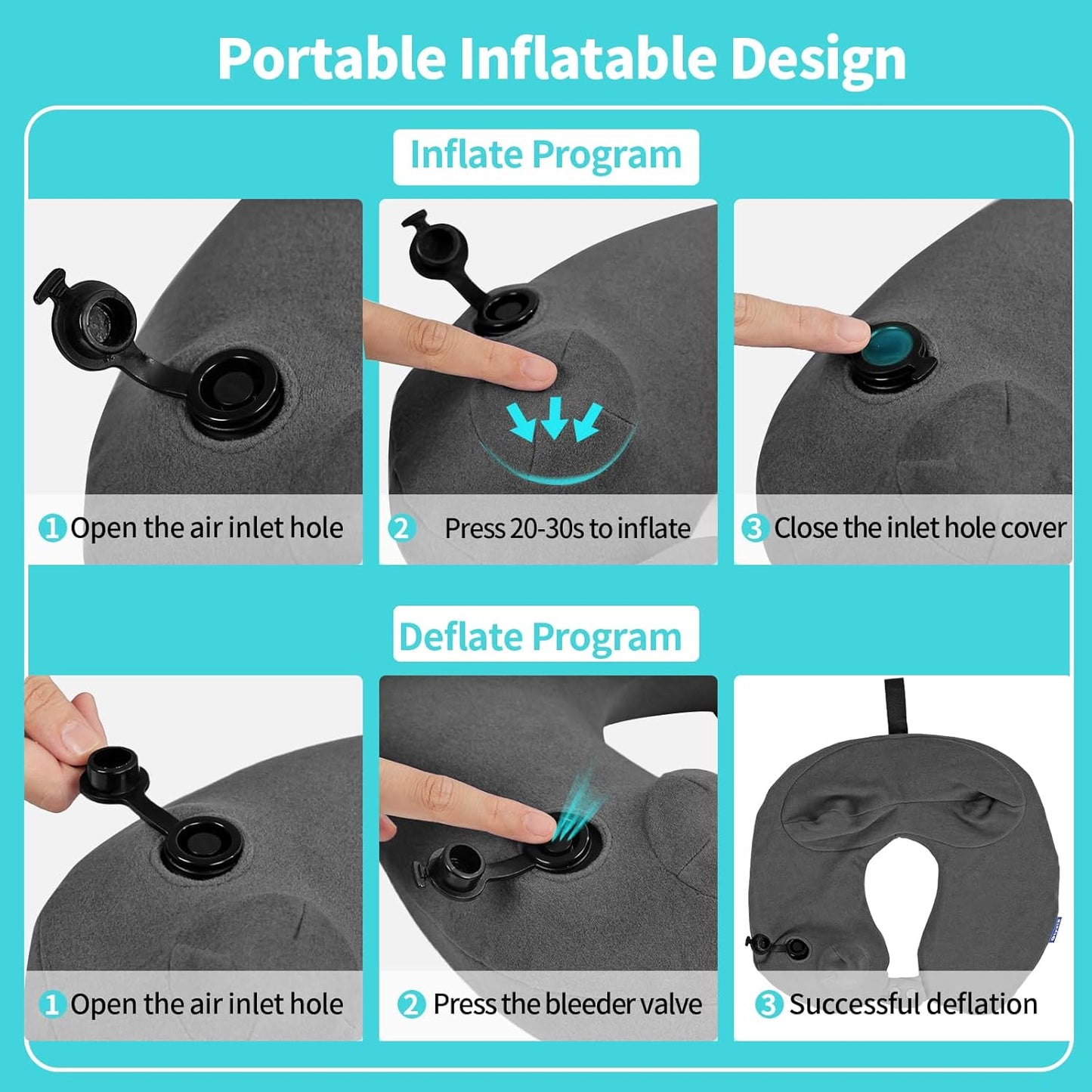 Portable Inflatable Design

Inflate Program

1 Open the air inlet hole

2 Press 20-30s to inflate

3 Close the inlet hole cover

Deflate Program

1 Open the air inlet hole

2 Press the bleeder valve

3 Successful deflation