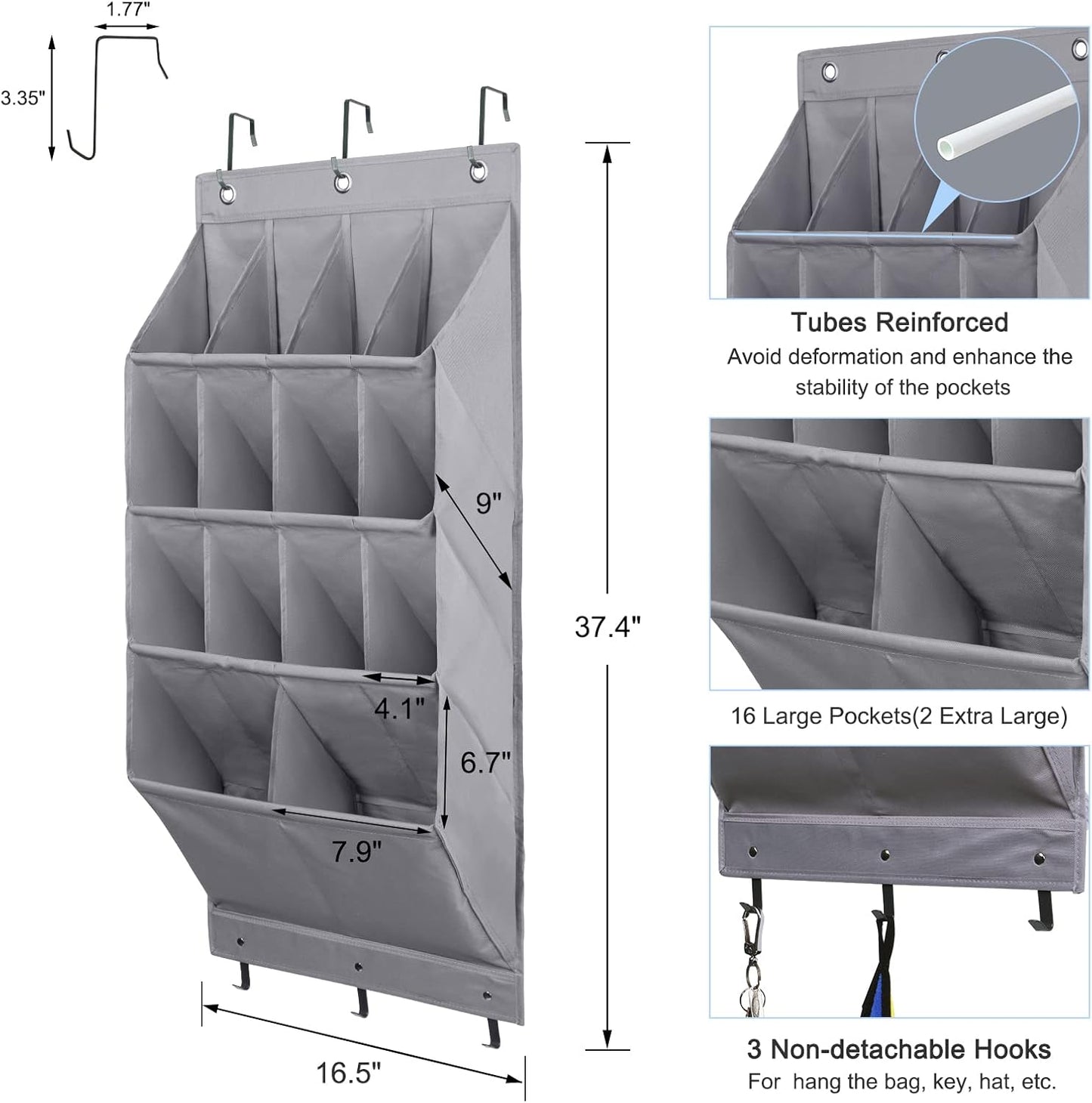 1.77"

3.35"

9"

37.4"

4.1"

6.7"

7.9"

16.5"

Tubes Reinforced
Avoid deformation and enhance the stability of the pockets

16 Large Pockets(2 Extra Large)

3 Non-detachable Hooks
For hang the bag, key, hat, etc.