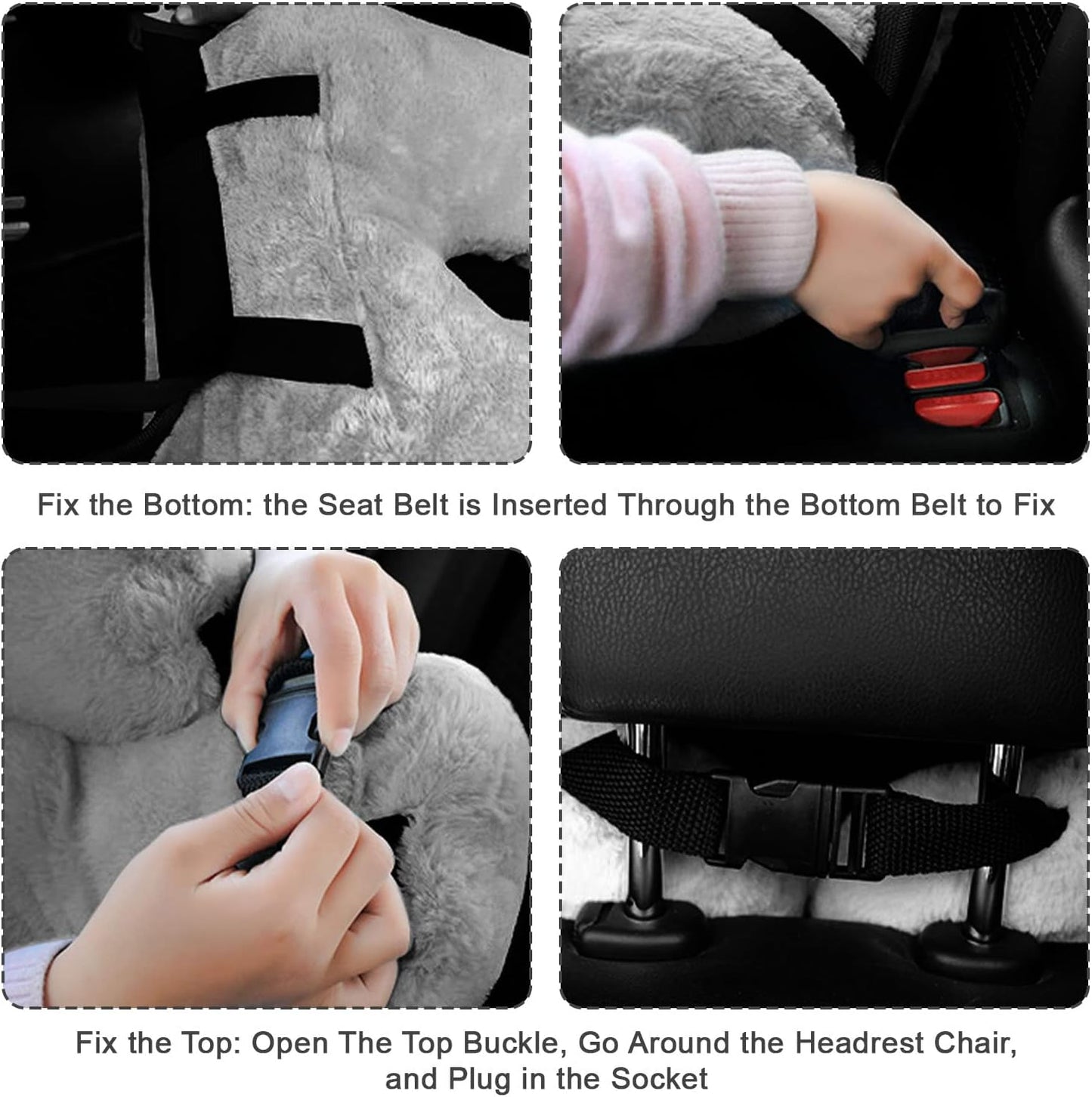 Fix the Bottom: the Seat Belt is Inserted Through the Bottom Belt to Fix

Fix the Top: Open The Top Buckle, Go Around the Headrest Chair, and Plug in the Socket