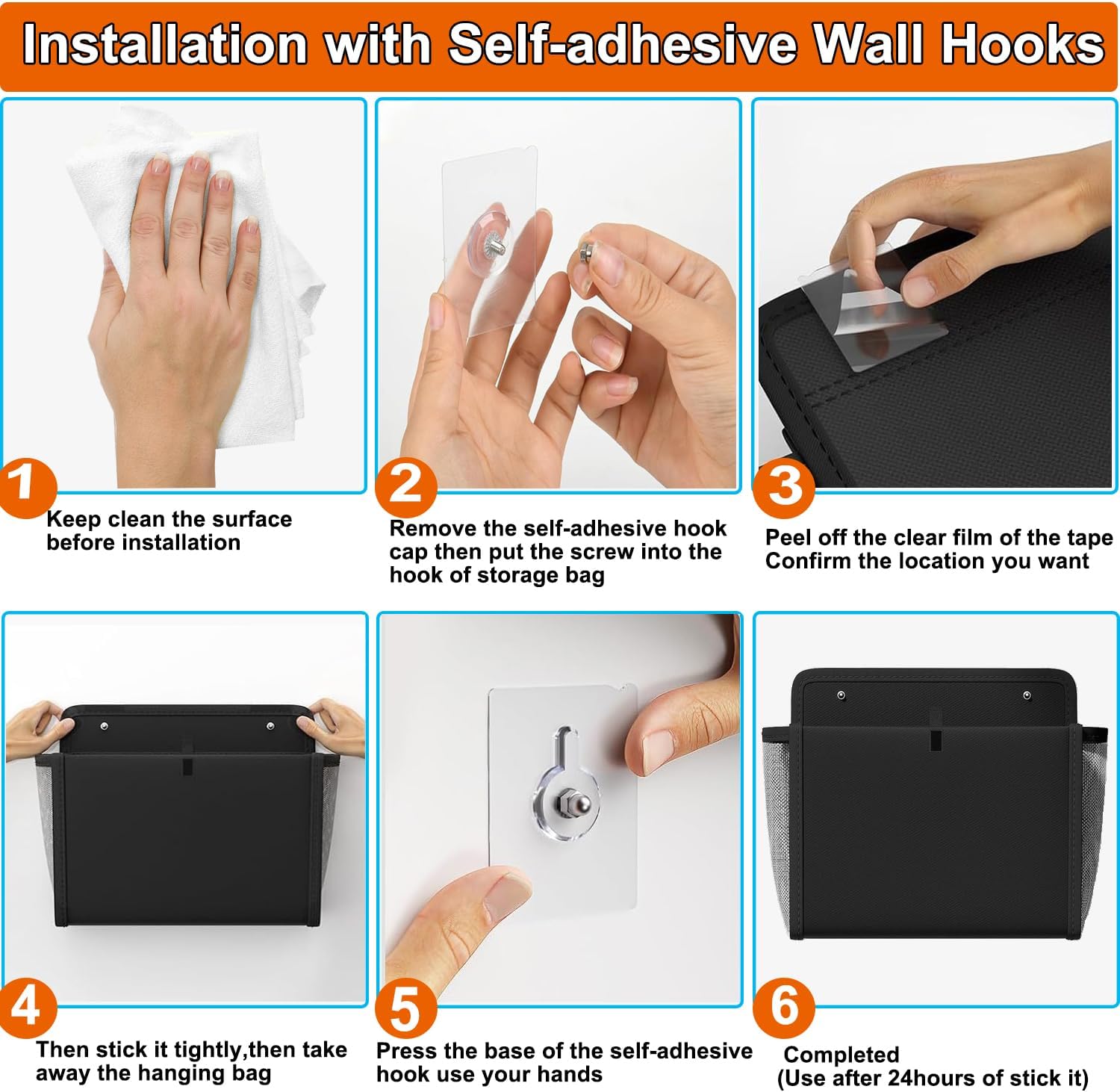 Installation with Self-adhesive Wall Hooks

1
Keep clean the surface before installation

2
Remove the self-adhesive hook cap then put the screw into the hook of storage bag

3
Peel off the clear film of the tape Confirm the location you want

4
Then stick it tightly,then take away the hanging bag

5
Press the base of the self-adhesive hook use your hands

6
Completed
(Use after 24hours of stick it)