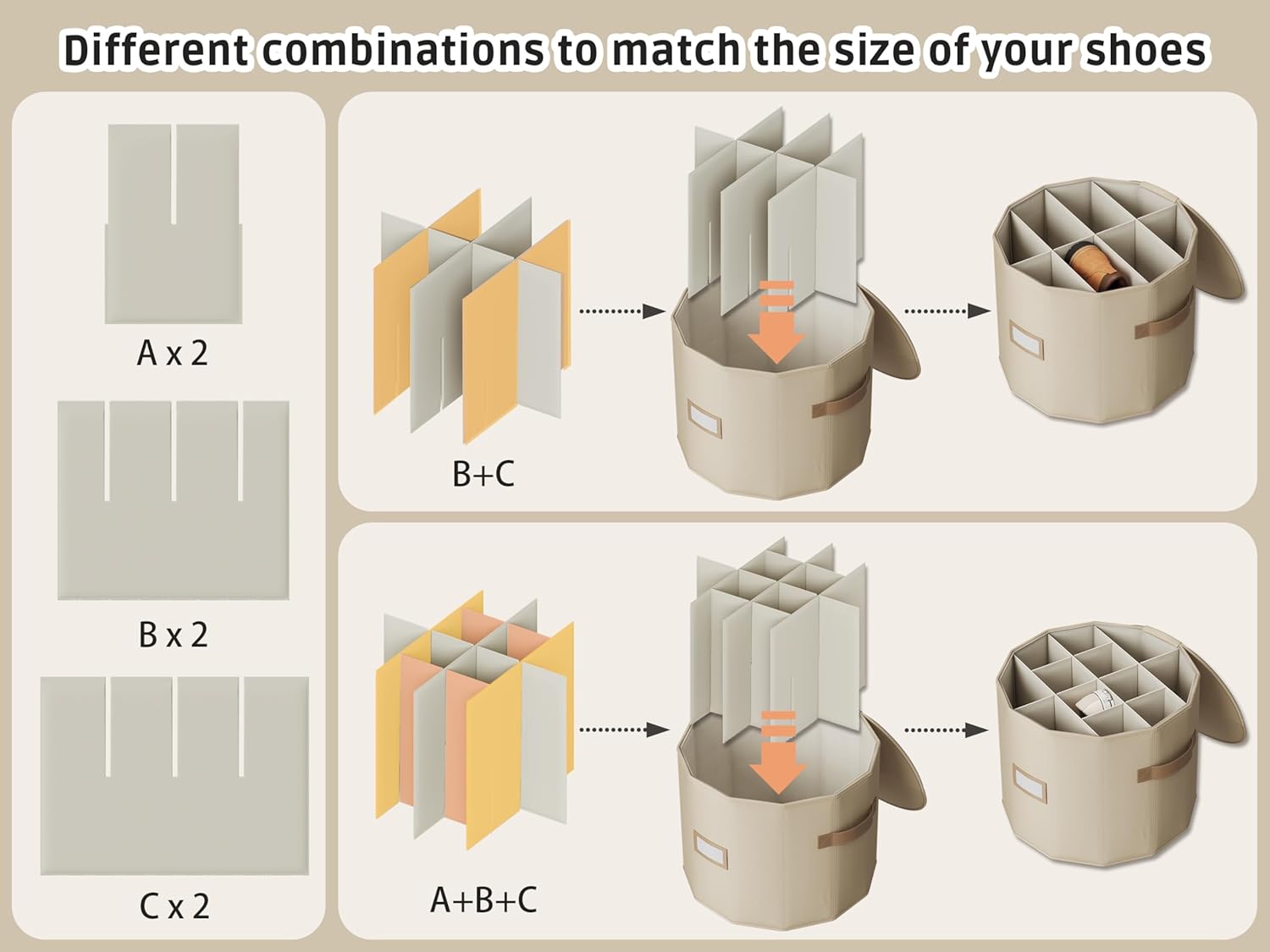 Different combinations to match the size of your shoes

A x 2

B x 2

C x 2

B+C

A+B+C