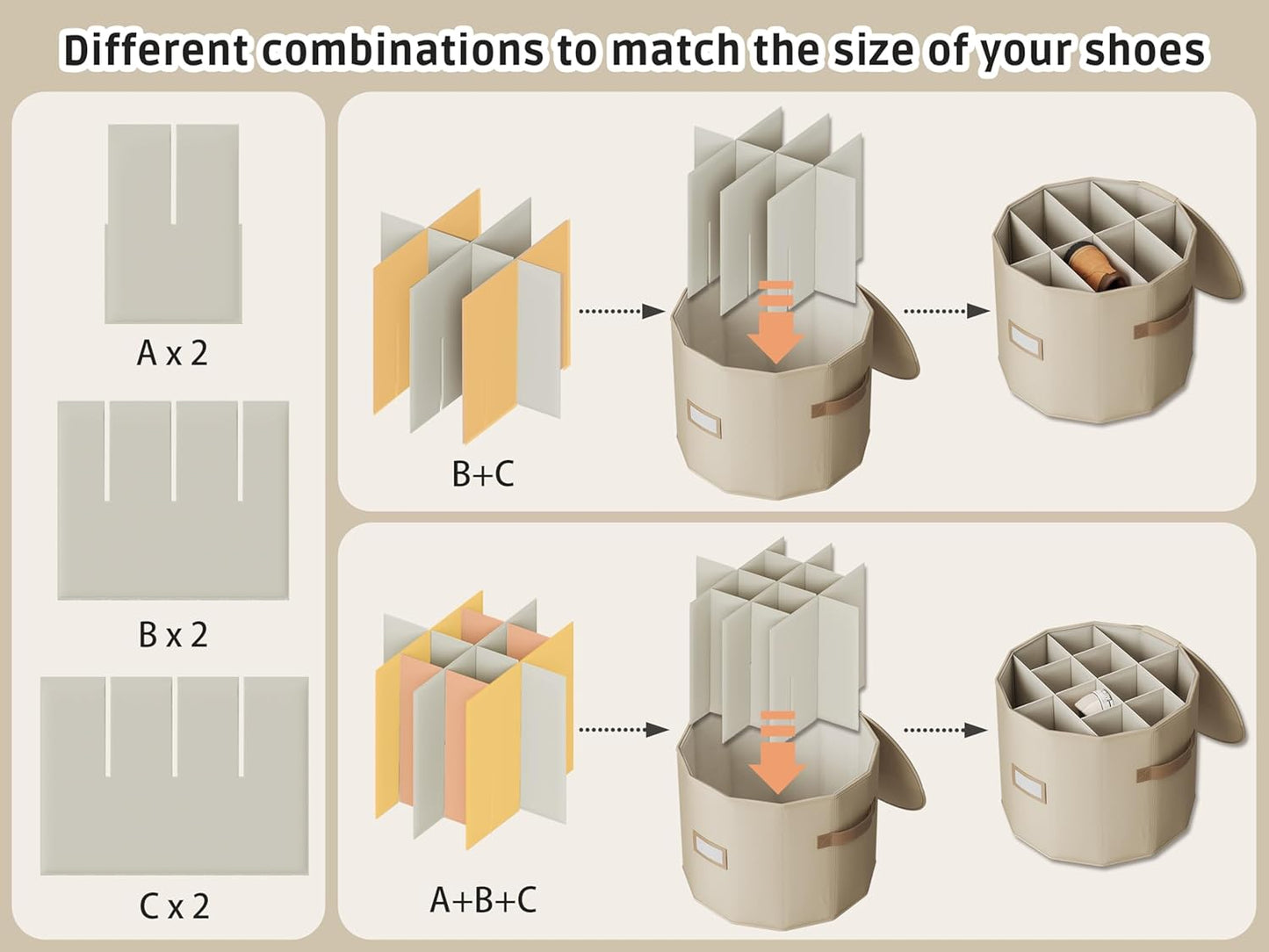 Different combinations to match the size of your shoes

A x 2

B x 2

C x 2

B+C

A+B+C