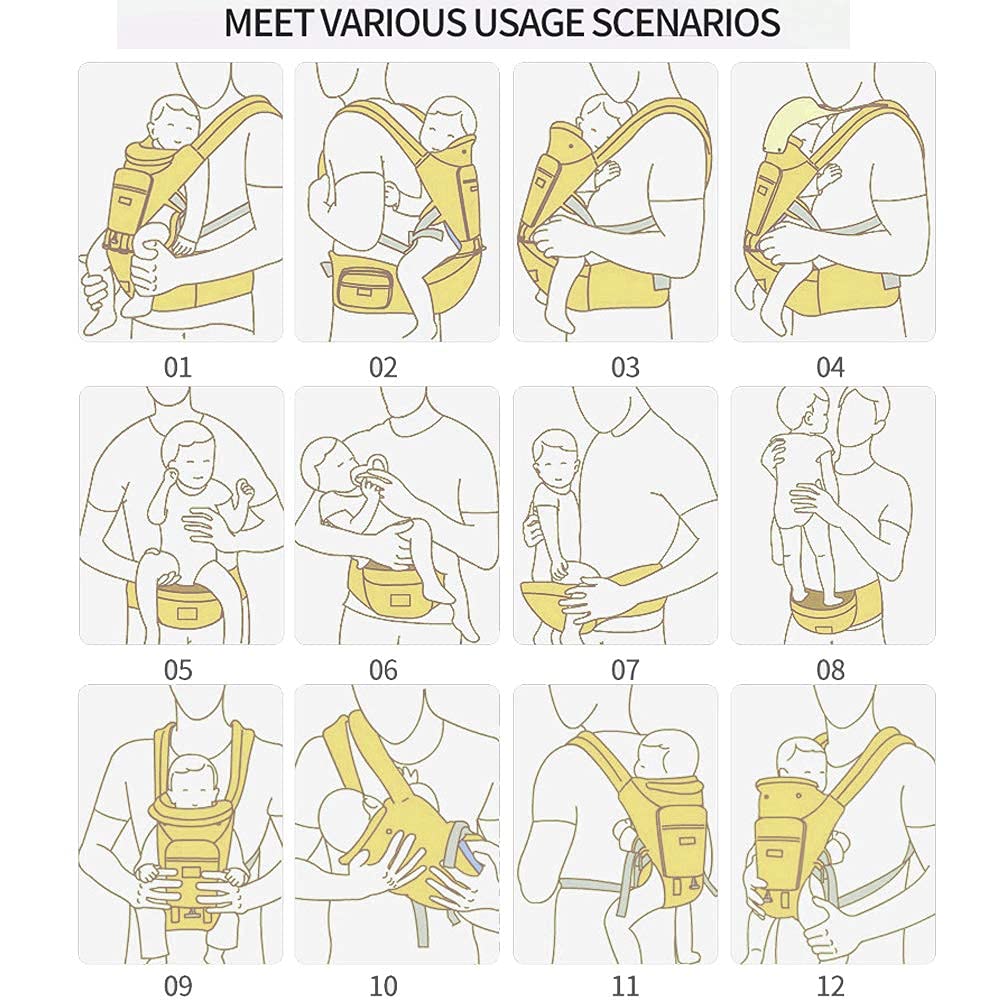 MEET VARIOUS USAGE SCENARIOS

01

02

03

04

05

06

07

08

09

10

11

12