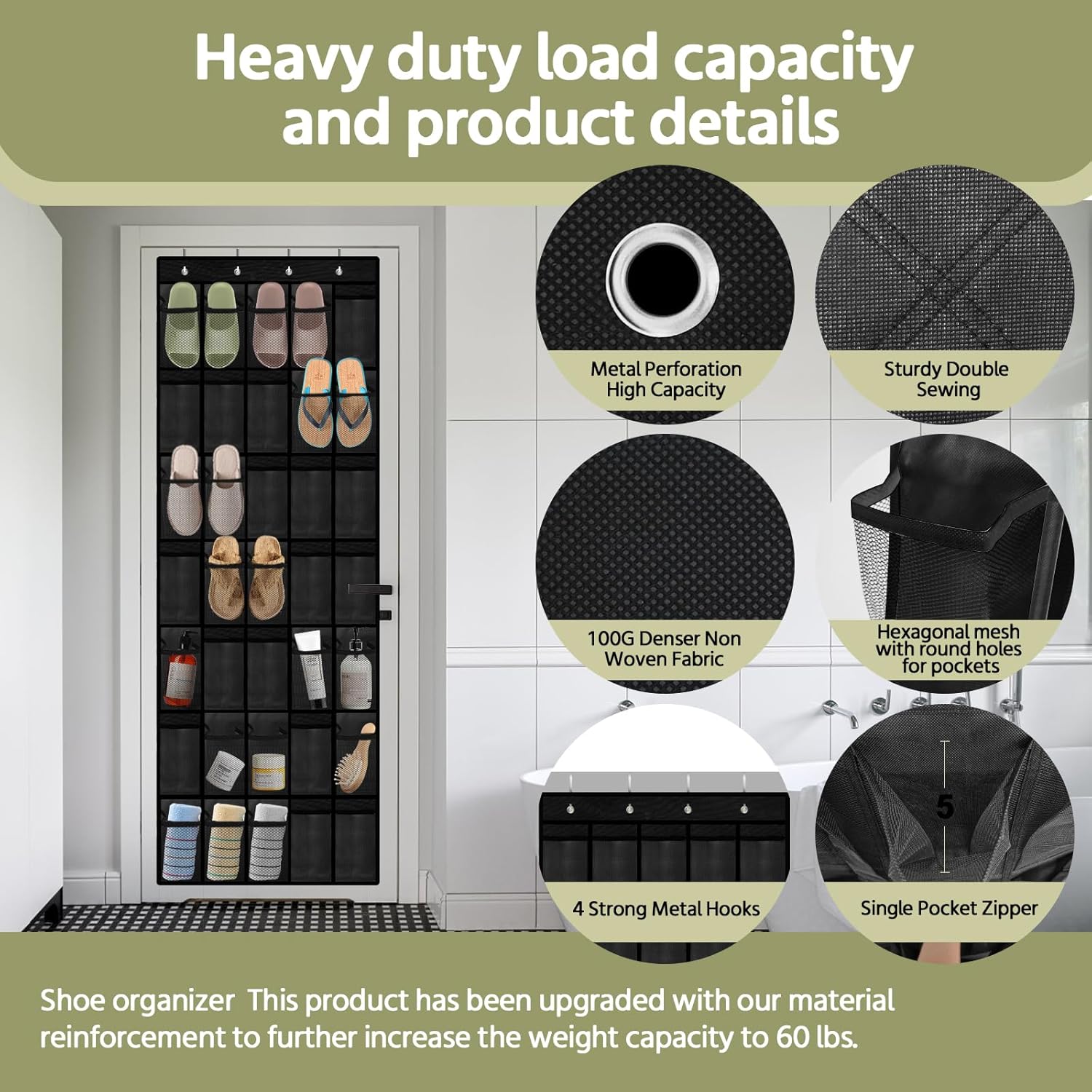 Heavy duty load capacity and product details

Metal Perforation High Capacity

Sturdy Double Sewing

100G Denser Non Woven Fabric

Hexagonal mesh with round holes for pockets

4 Strong Metal Hooks

5

Single Pocket Zipper

Shoe organizer This product has been upgraded with our material reinforcement to further increase the weight capacity to 60 lbs.