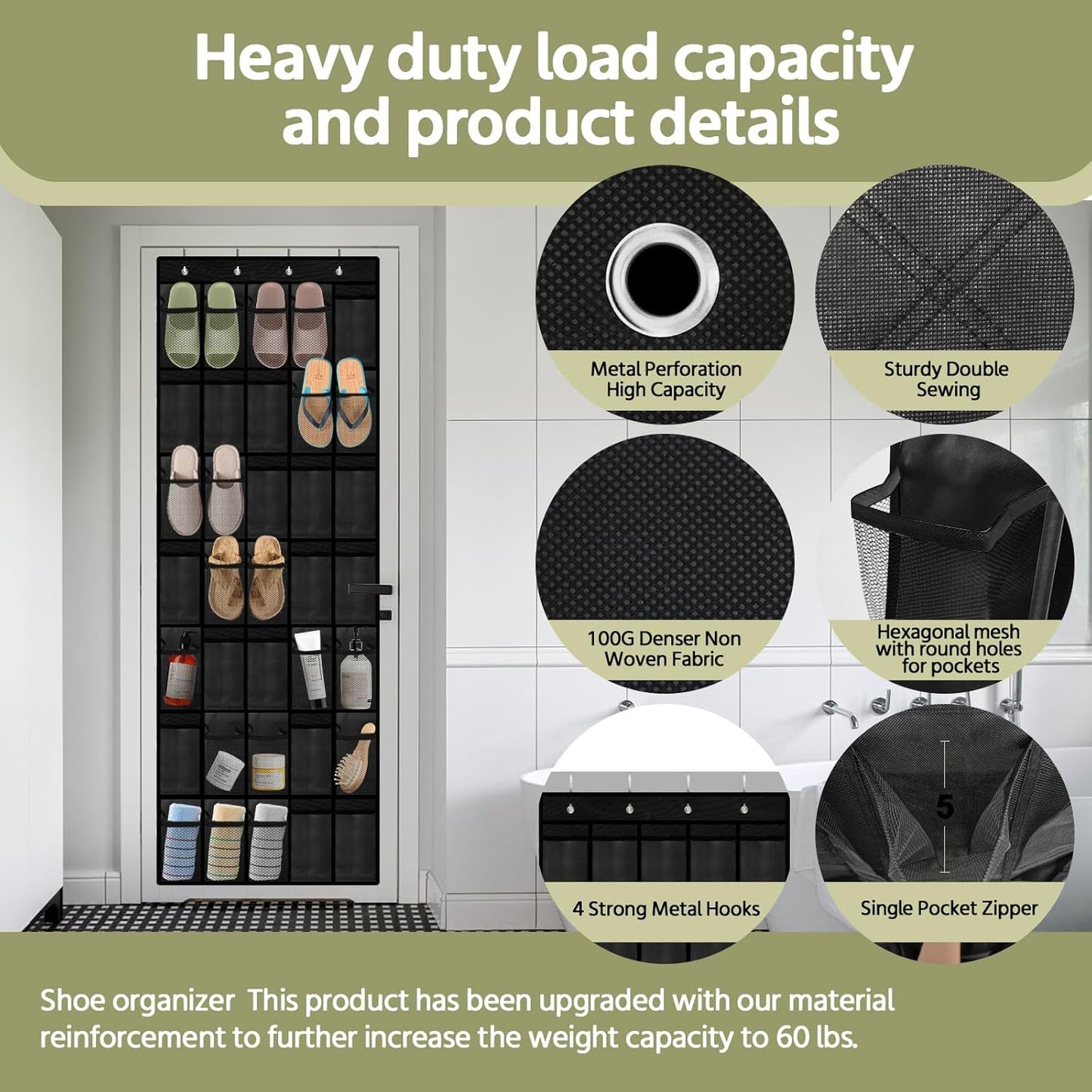 Heavy duty load capacity and product details

Metal Perforation High Capacity

Sturdy Double Sewing

100G Denser Non Woven Fabric

Hexagonal mesh with round holes for pockets

4 Strong Metal Hooks

5

Single Pocket Zipper

Shoe organizer This product has been upgraded with our material reinforcement to further increase the weight capacity to 60 lbs.