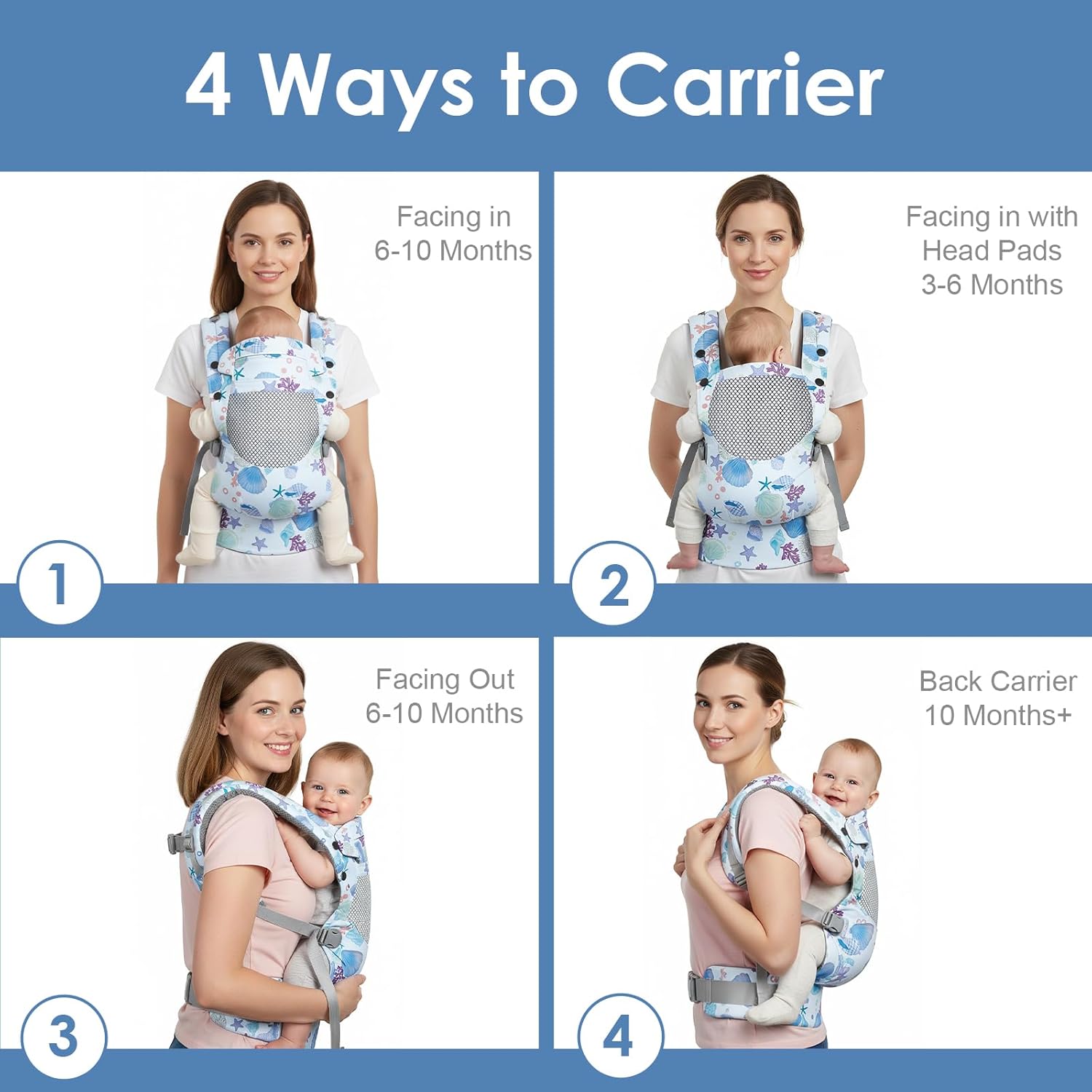 4 Ways to Carrier

Facing in
6-10 Months

1

Facing in with
Head Pads
3-6 Months

2

Facing Out
6-10 Months

3

Back Carrier
10 Months+

4