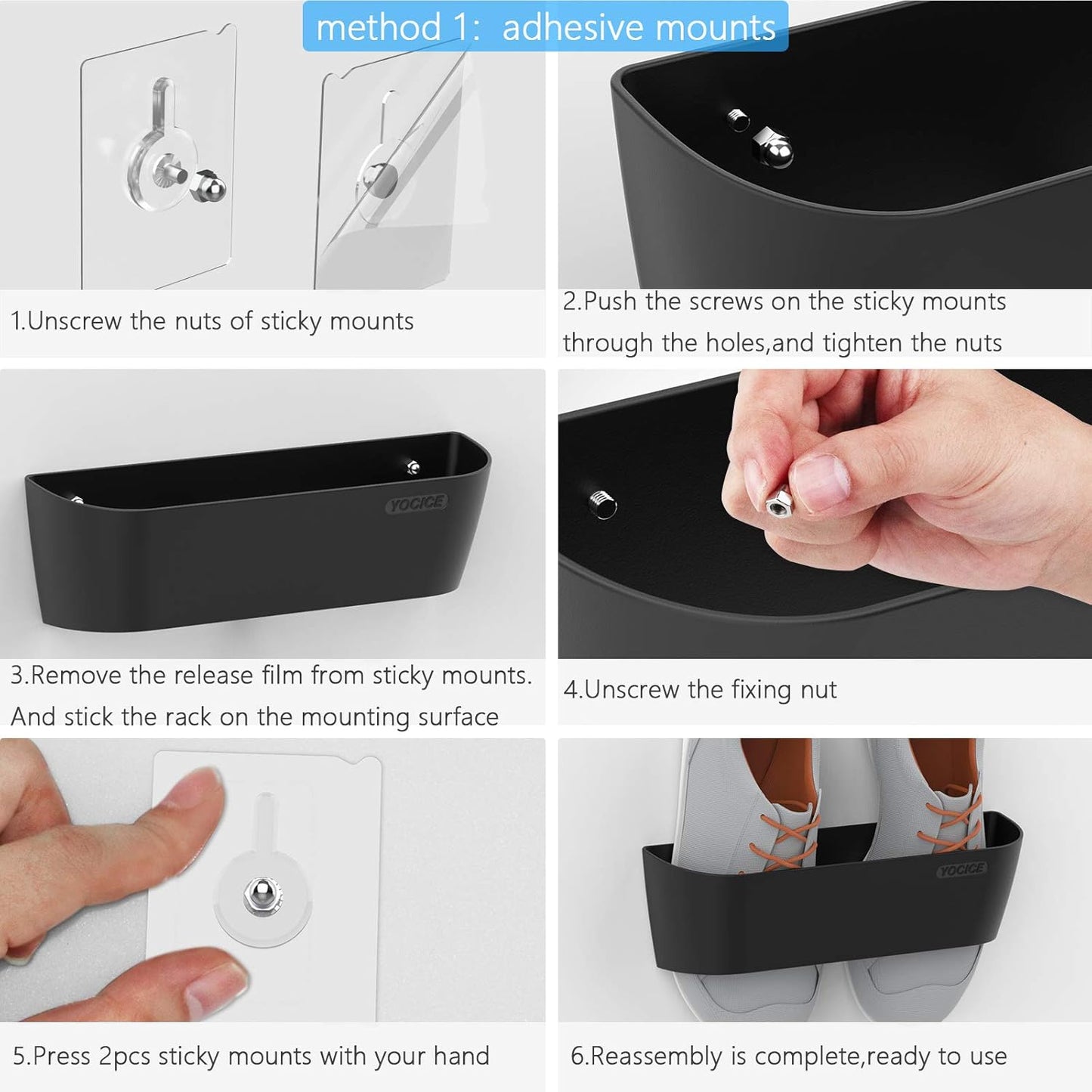 method 1: adhesive mounts

1.Unscrew the nuts of sticky mounts

2.Push the screws on the sticky mounts through the holes,and tighten the nuts

YOCICE

3.Remove the release film from sticky mounts. And stick the rack on the mounting surface

4.Unscrew the fixing nut

YOCICE

5.Press 2pcs sticky mounts with your hand

6.Reassembly is complete,ready to use