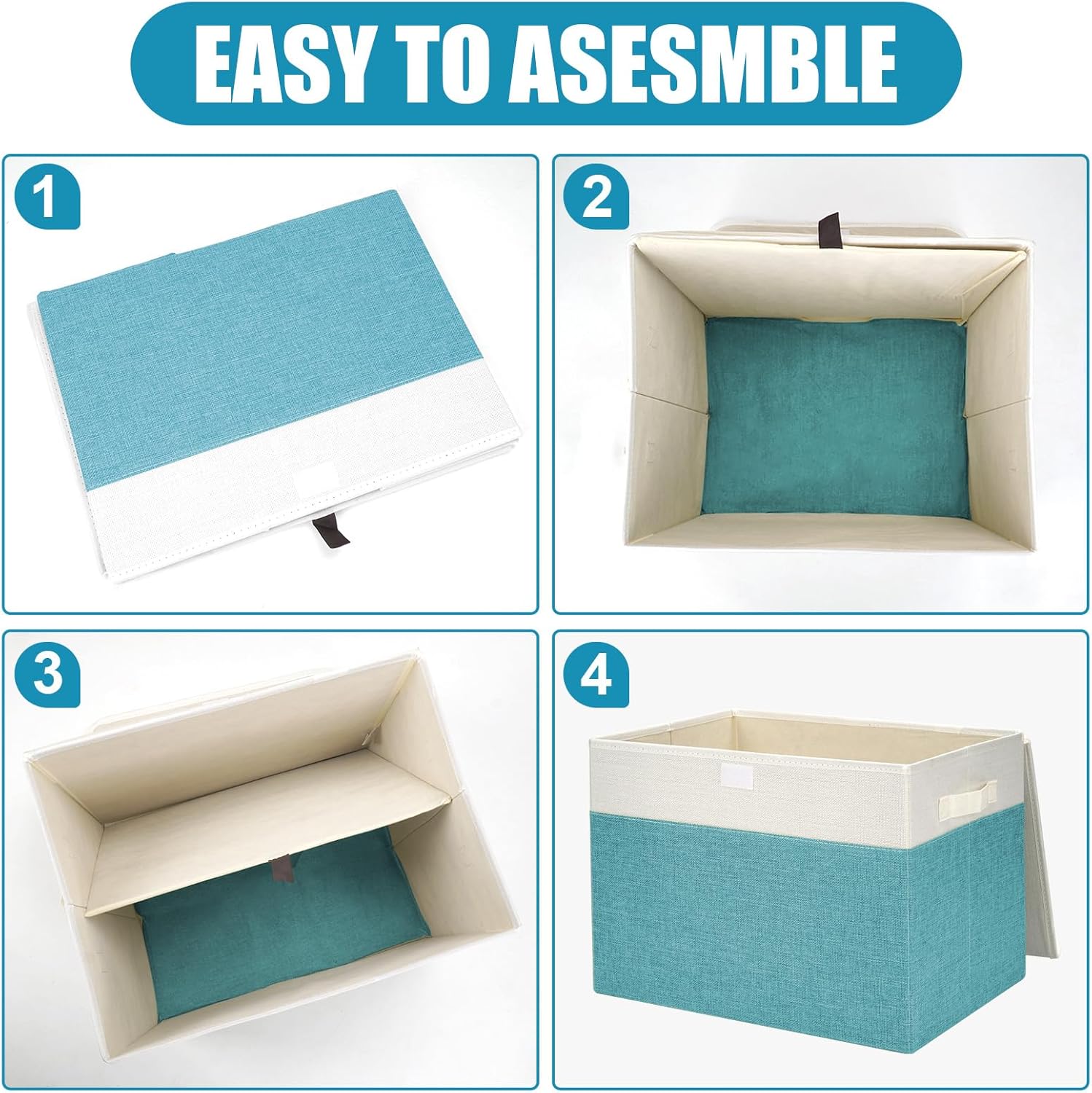 EASY TO ASESMBLE

1

2

3

4