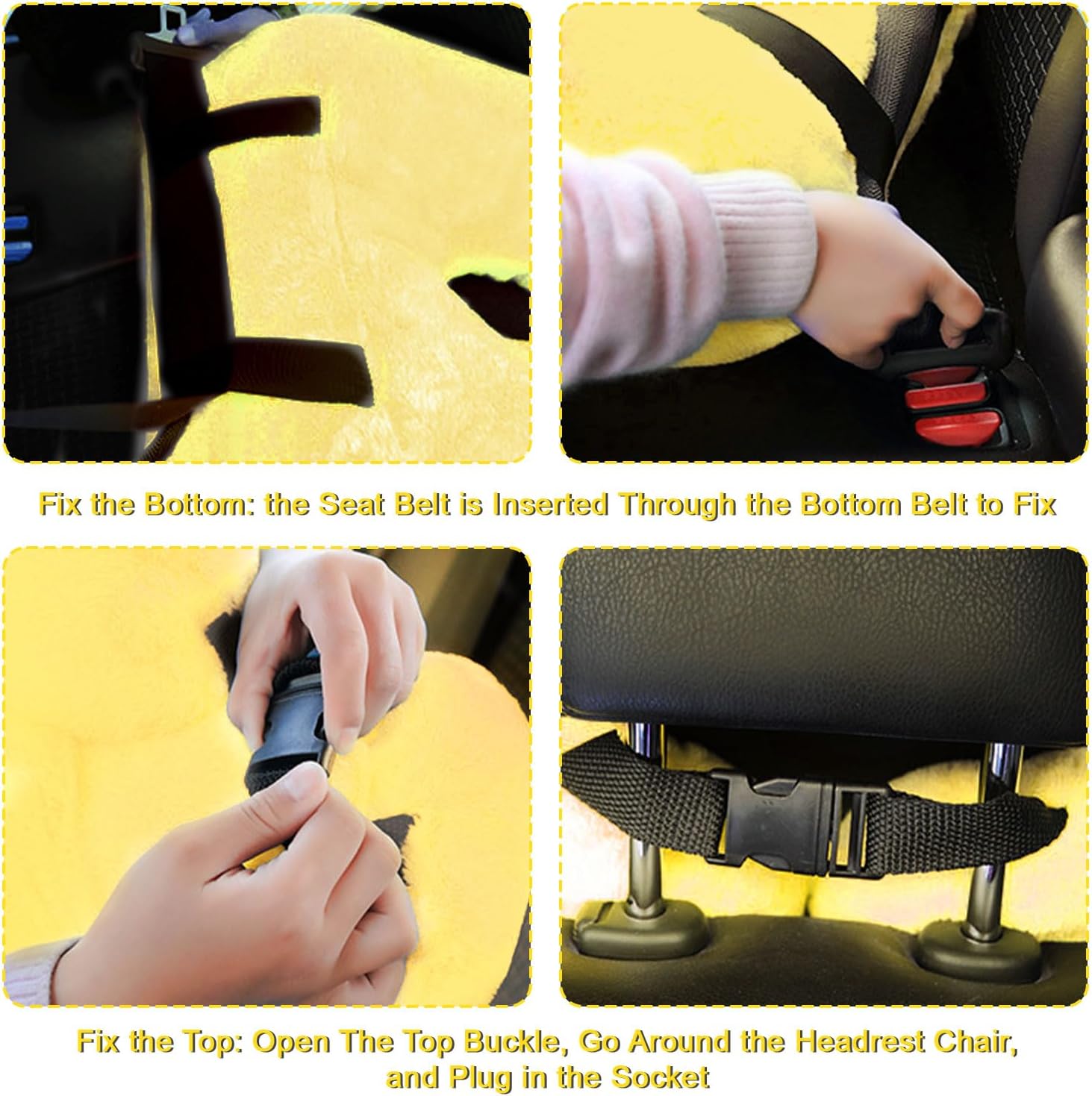 Fix the Bottom: the Seat Belt is Inserted Through the Bottom Belt to Fix

Fix the Top: Open The Top Buckle, Go Around the Headrest Chair, and Plug in the Socket