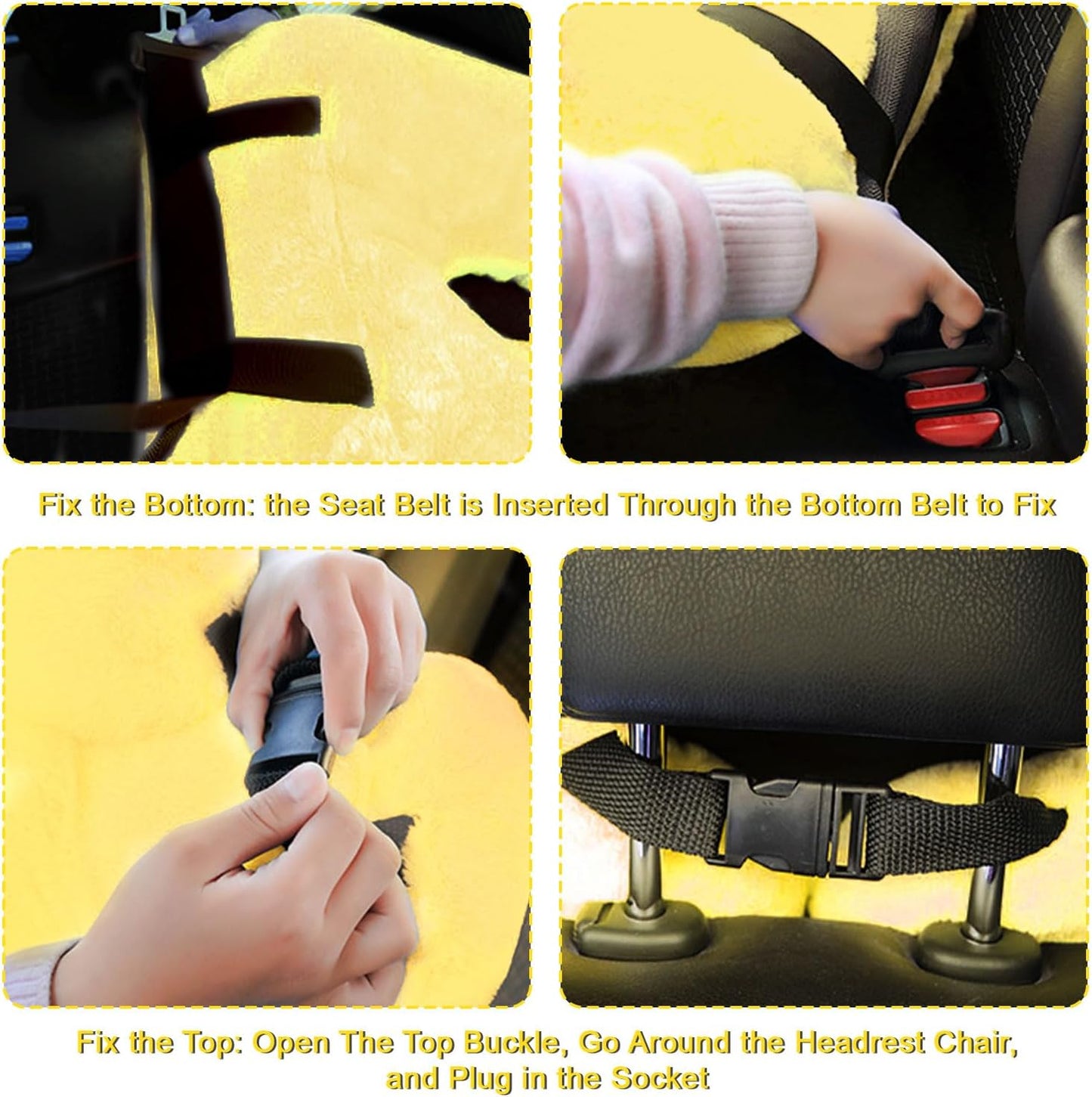 Fix the Bottom: the Seat Belt is Inserted Through the Bottom Belt to Fix

Fix the Top: Open The Top Buckle, Go Around the Headrest Chair, and Plug in the Socket