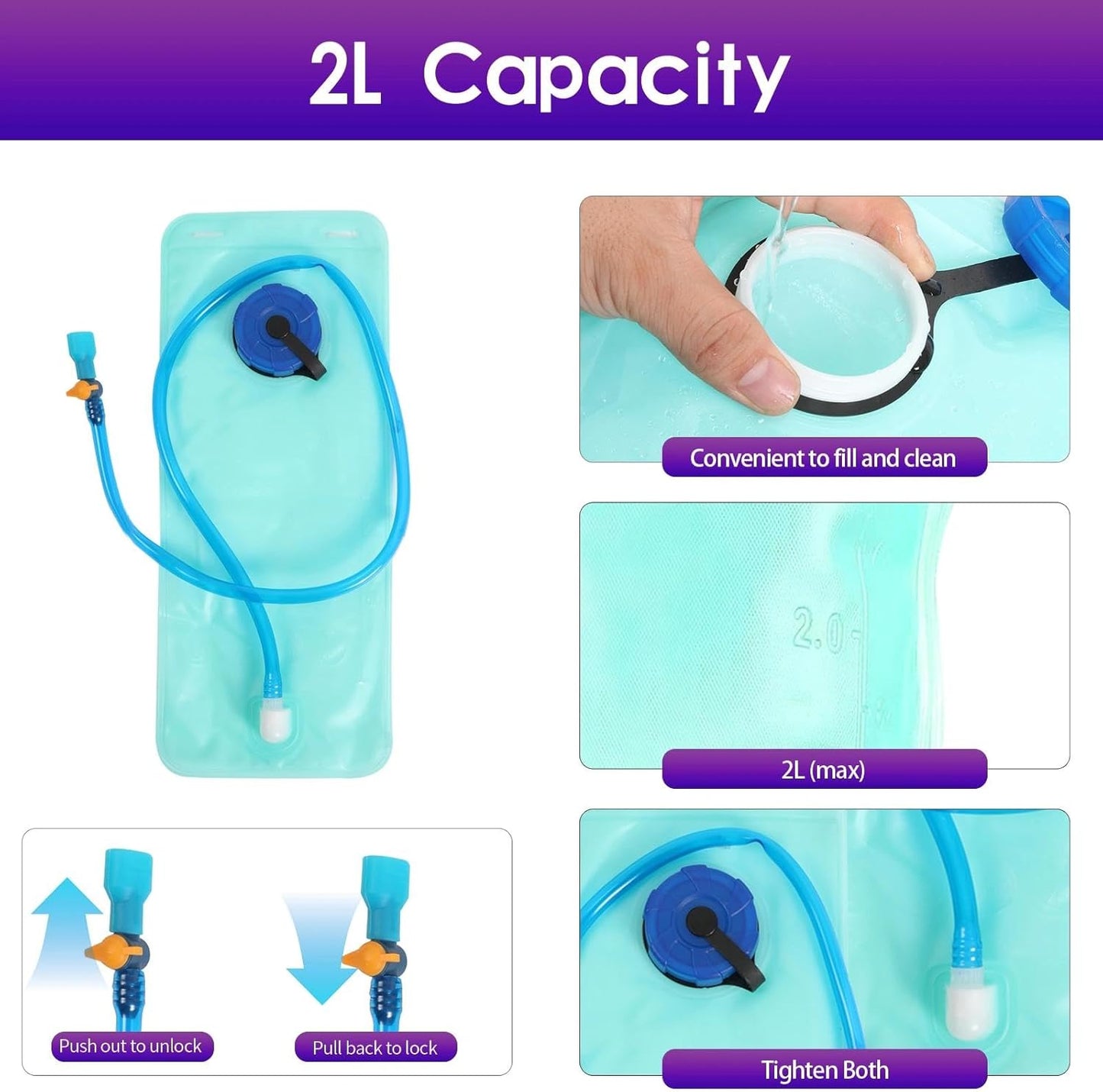 2L Capacity

Convenient to fill and clean

2.0

2L (max)

Push out to unlock

Pull back to lock

Tighten Both