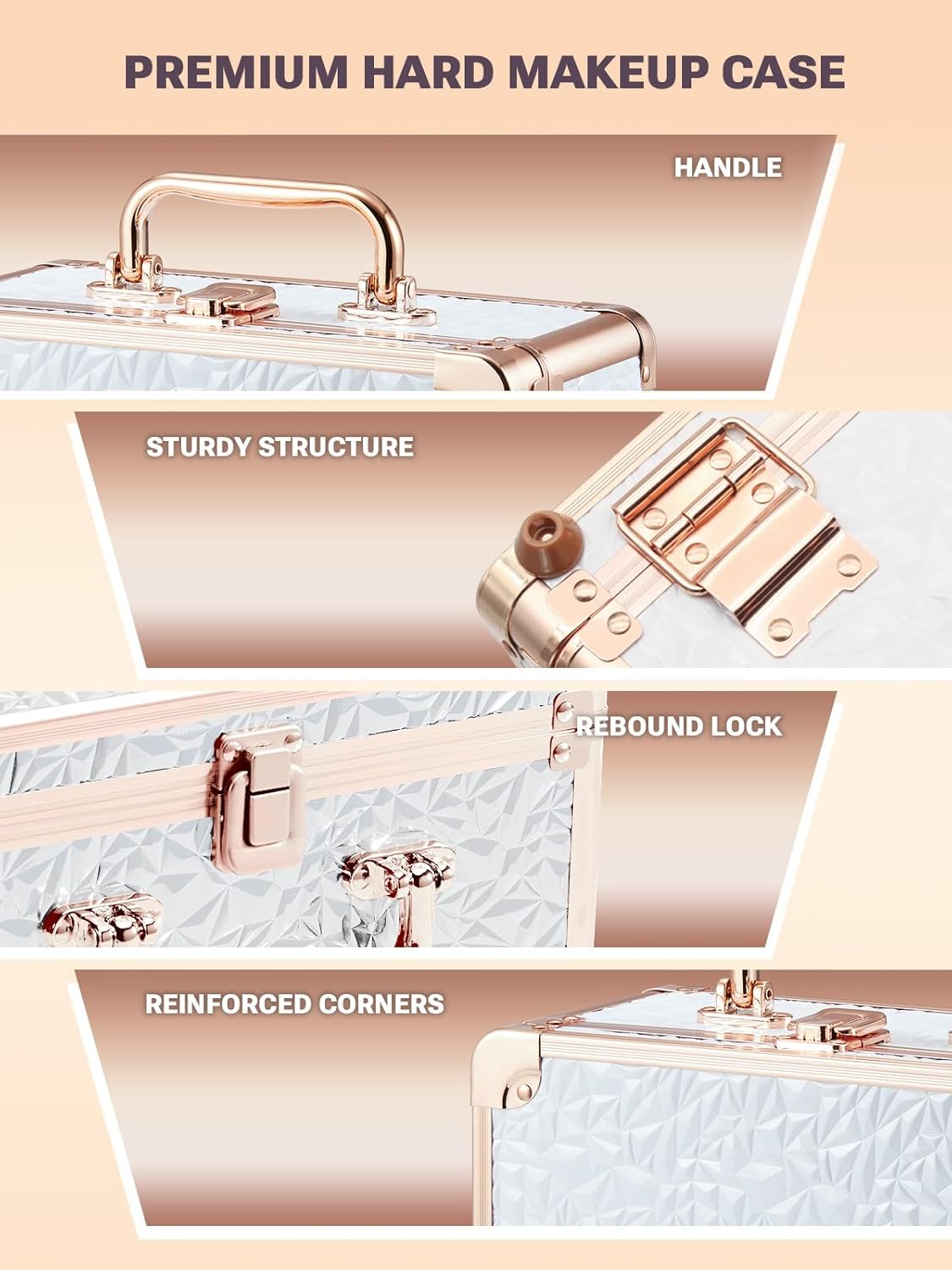 PREMIUM HARD MAKEUP CASE

HANDLE

STURDY STRUCTURE

REBOUND LOCK

REINFORCED CORNERS