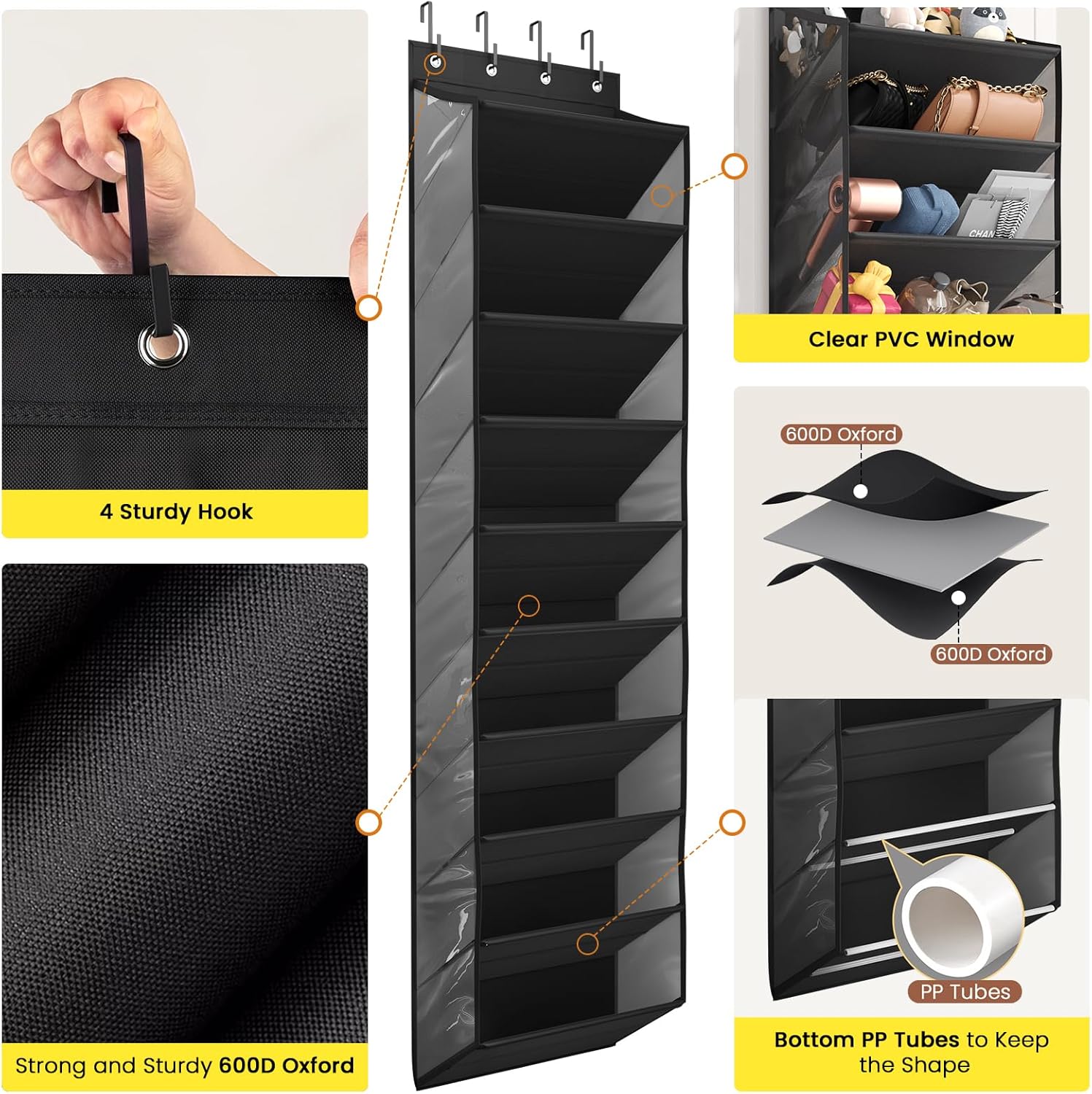 4 Sturdy Hook

Strong and Sturdy 600D Oxford

Clear PVC Window

600D Oxford

600D Oxford

PP Tubes

Bottom PP Tubes to Keep the Shape