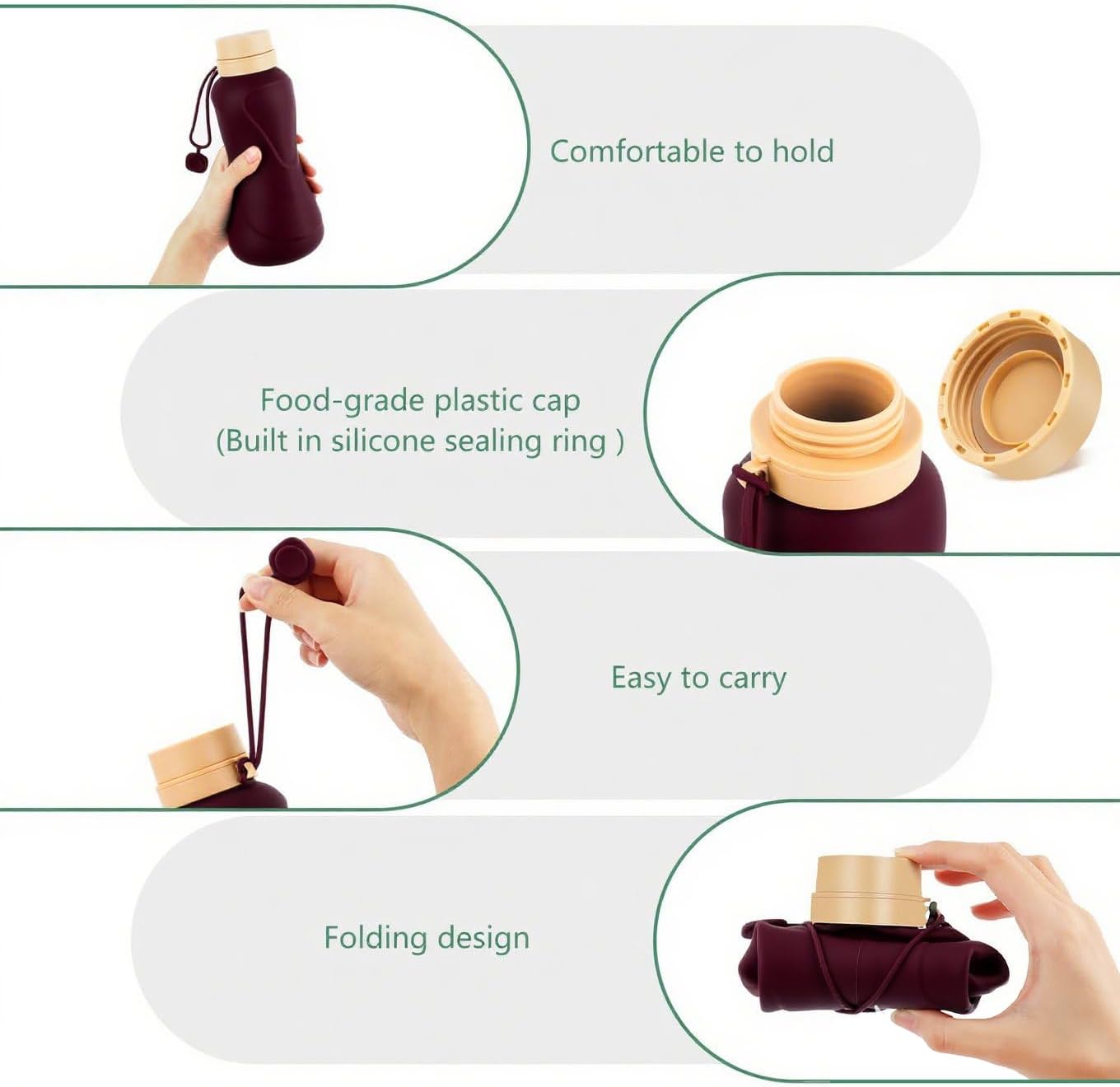 Comfortable to hold

Food-grade plastic cap
(Built in silicone sealing ring )

Easy to carry

Folding design