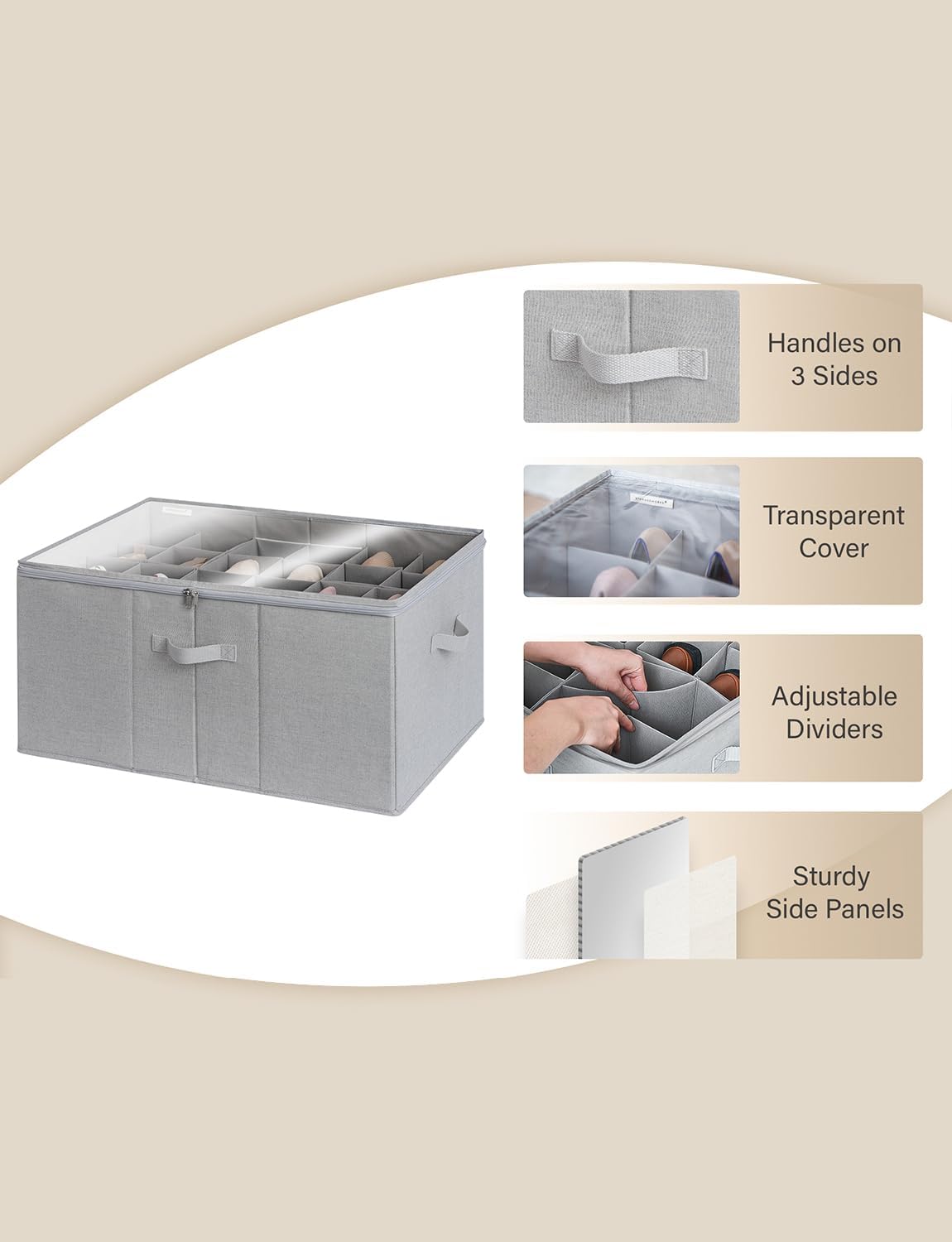 Handles on 3 Sides

Transparent Cover

Adjustable Dividers

Sturdy Side Panels