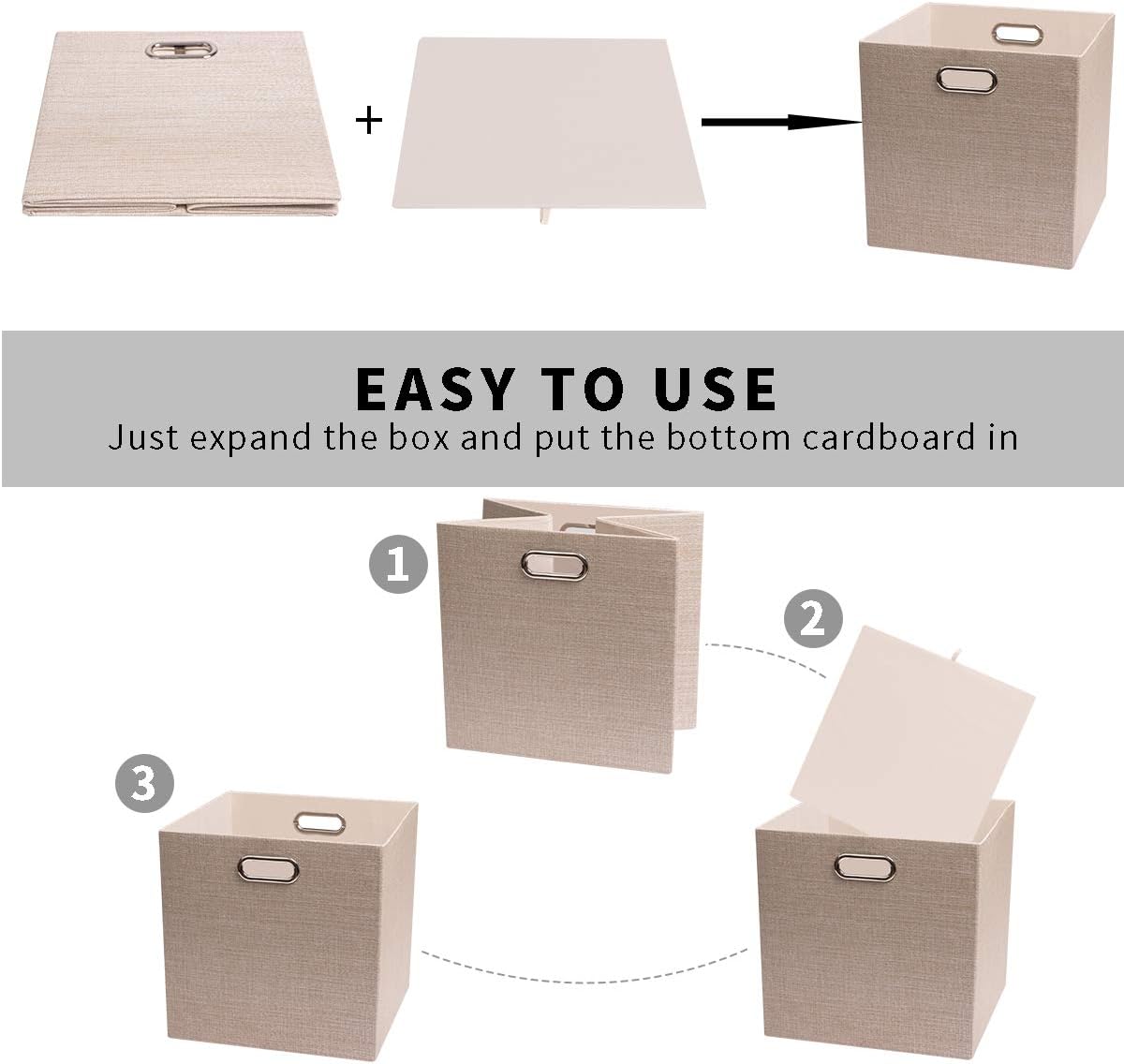 +

EASY TO USE
Just expand the box and put the bottom cardboard in

1

2

3