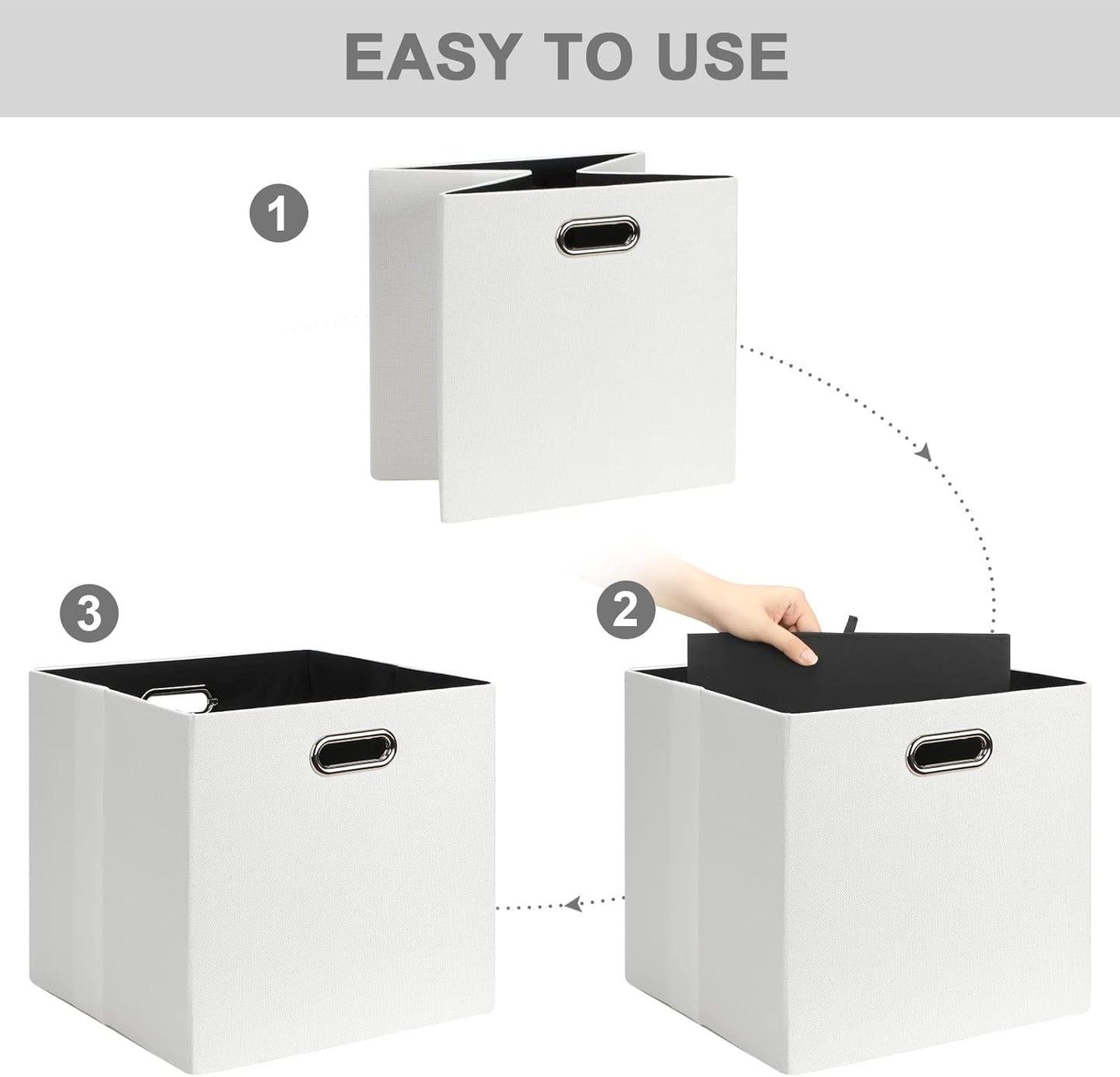 EASY TO USE

1

3

2