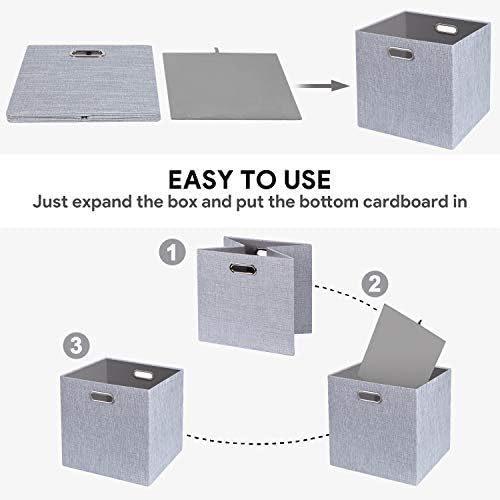 EASY TO USE
Just expand the box and put the bottom cardboard in

1

2

3