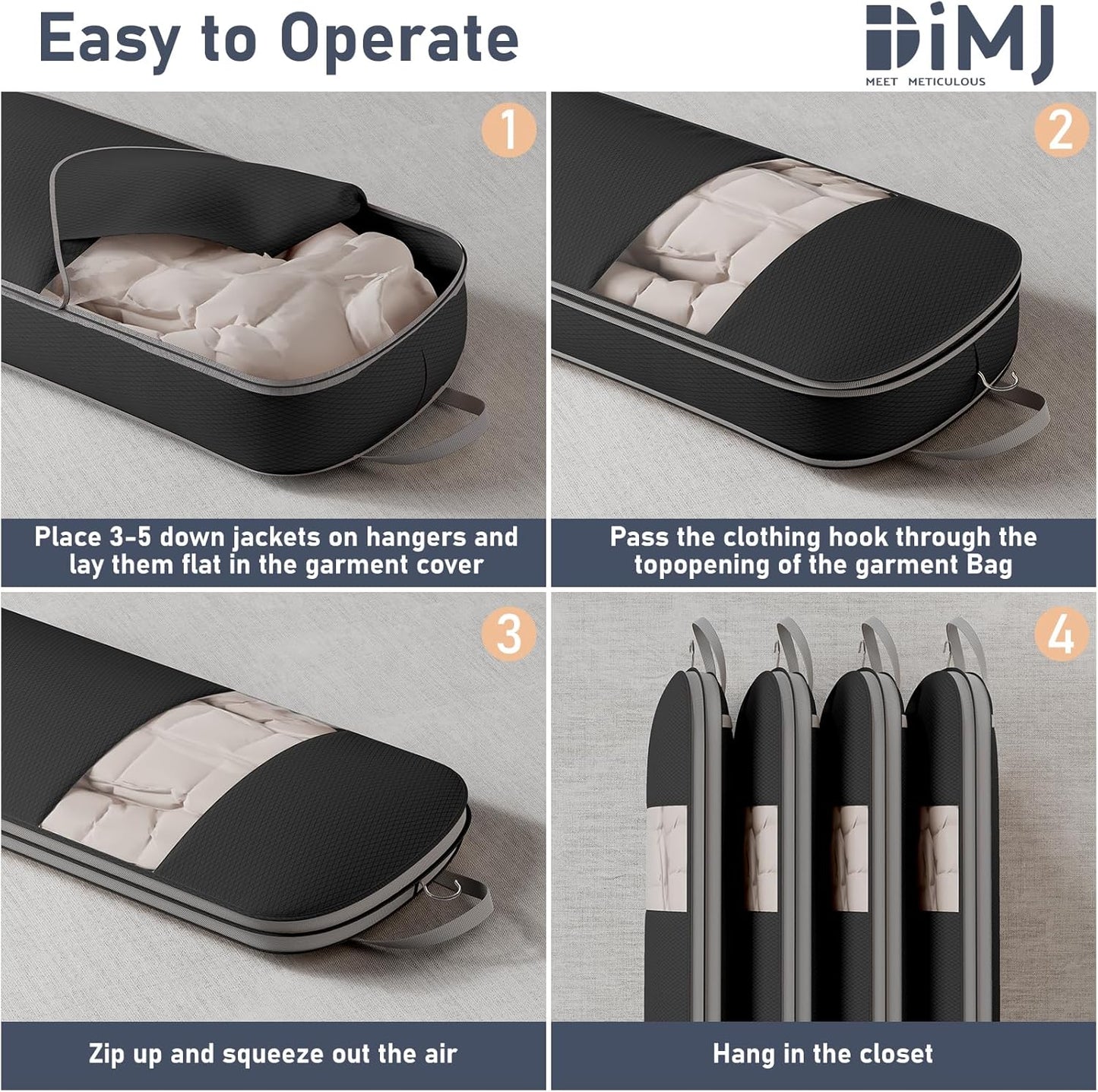 Easy to Operate

DiMJ
MEET METICULOUS

1

Place 3-5 down jackets on hangers and lay them flat in the garment cover

2

Pass the clothing hook through the topopening of the garment Bag

3

Zip up and squeeze out the air

4

Hang in the closet